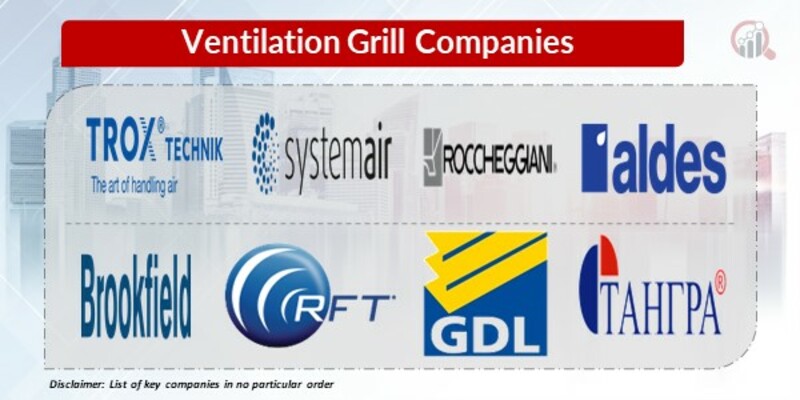 Ventilation Grill Companies

TROX® TECHNIK
The art of handling air

systemair

ROCCHEGGIANI

aldes

Brookfield

RFT

GDL

ТАНГРА®

Disclaimer: List of key companies in no particular order