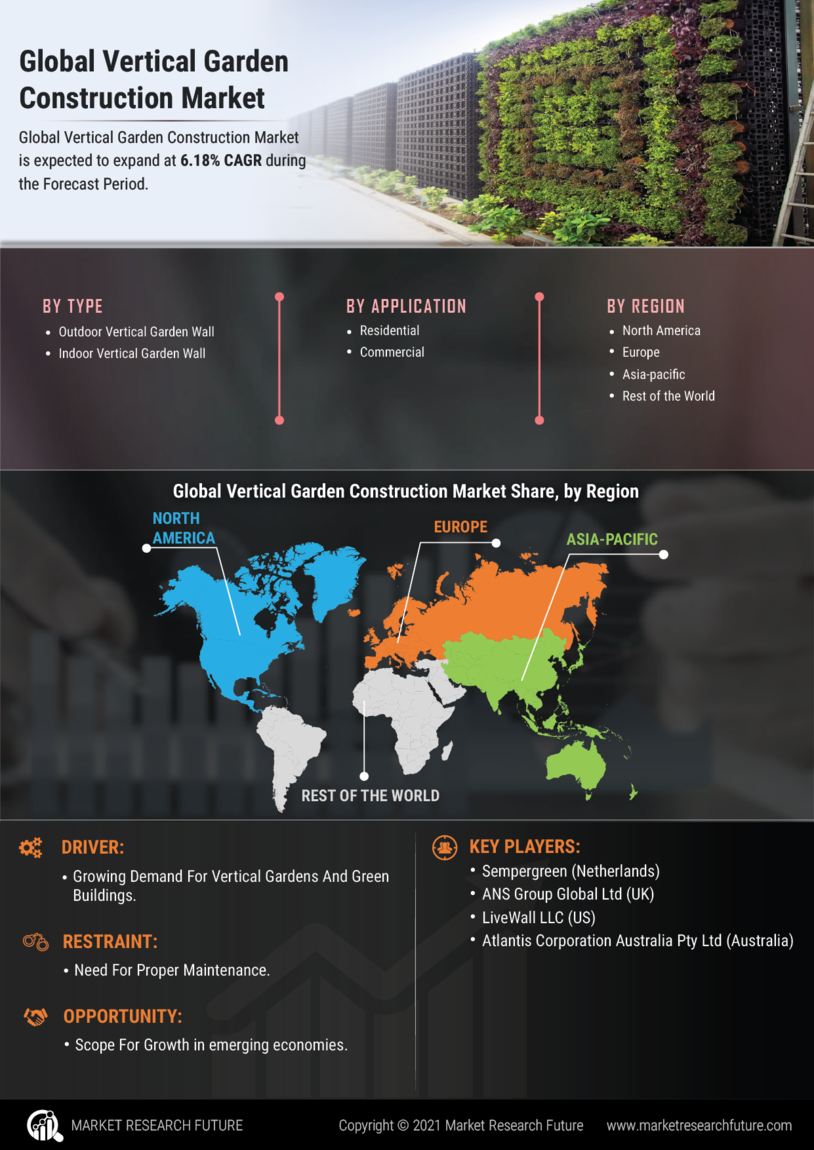 Global Vertical Garden Construction Market

Global Vertical Garden Construction Market is expected to expand at 6.18% CAGR during the Forecast Period.

BY TYPE
• Outdoor Vertical Garden Wall
• Indoor Vertical Garden Wall

BY APPLICATION
• Residential
• Commercial

BY REGION
• North America
• Europe
• Asia-pacific
• Rest of the World

Global Vertical Garden Construction Market Share, by Region

NORTH AMERICA

EUROPE

ASIA-PACIFIC

REST OF THE WORLD

DRIVER:
• Growing Demand For Vertical Gardens And Green Buildings.

RESTRAINT:
• Need For Proper Maintenance.

OPPORTUNITY:
• Scope For Growth in emerging economies.

KEY PLAYERS:
• Sempergreen (Netherlands)
• ANS Group Global Ltd (UK)
• LiveWall LLC (US)
• Atlantis Corporation Australia Pty Ltd (Australia)

MARKET RESEARCH FUTURE

Copyright © 2021 Market Research Future

www.marketresearchfuture.com