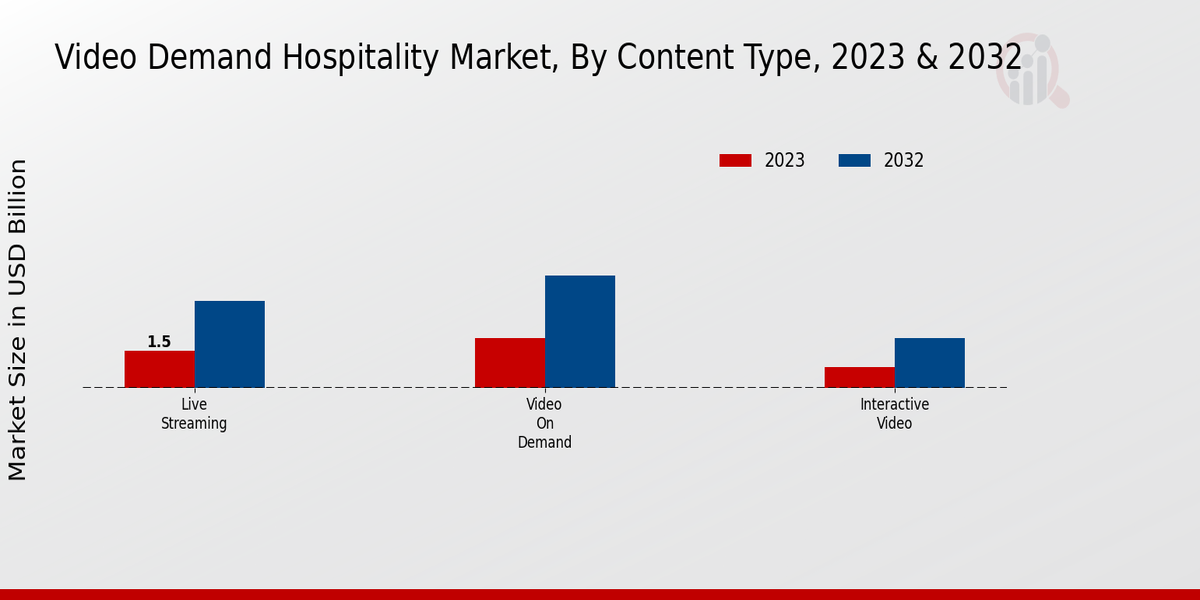 Video Demand Hospitality Market, By Content Type, 2023 & 2032

2023
2032

Market Size in USD Billion

1.5

Live Streaming

Video On Demand

Interactive Video