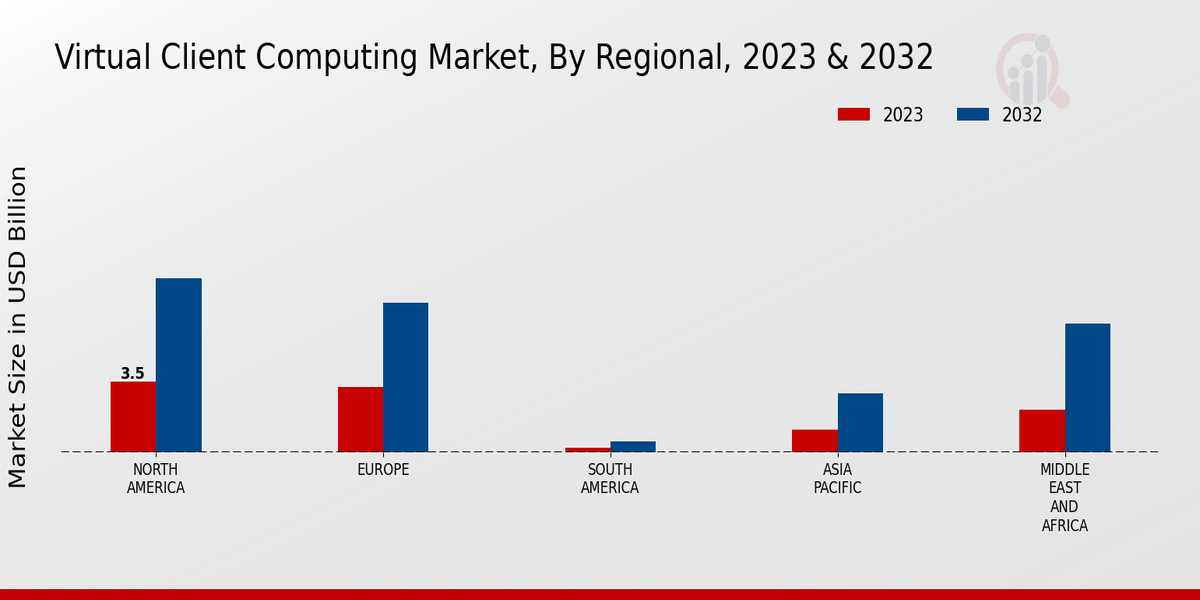 Virtual Client Computing Market, By Regional, 2023 & 2032

2023
2032

Market Size in USD Billion

3.5

NORTH AMERICA
EUROPE
SOUTH AMERICA
ASIA PACIFIC
MIDDLE EAST AND AFRICA