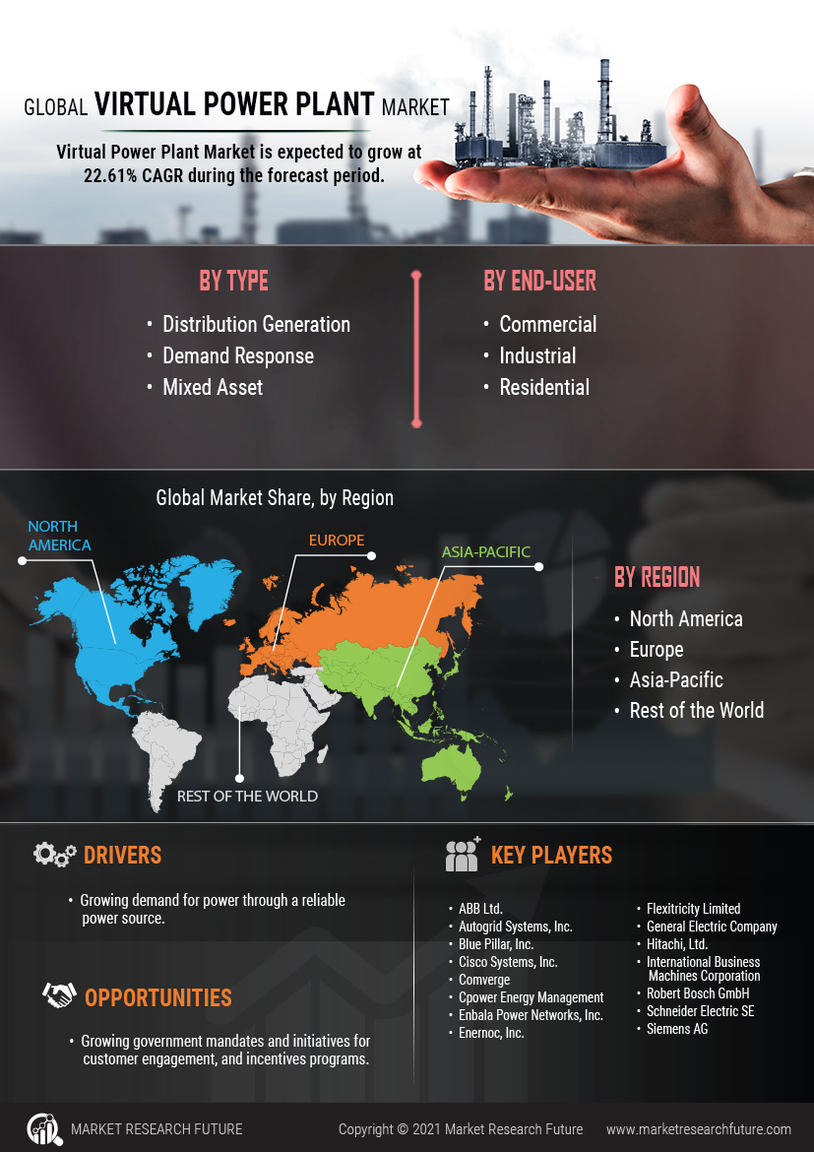 GLOBAL VIRTUAL POWER PLANT MARKET

Virtual Power Plant Market is expected to grow at 22.61% CAGR during the forecast period.

BY TYPE
• Distribution Generation
• Demand Response
• Mixed Asset

BY END-USER
• Commercial
• Industrial
• Residential

Global Market Share, by Region

NORTH AMERICA
EUROPE
ASIA-PACIFIC
REST OF THE WORLD

BY REGION
• North America
• Europe
• Asia-Pacific
• Rest of the World

DRIVERS
• Growing demand for power through a reliable power source.

OPPORTUNITIES
• Growing government mandates and initiatives for customer engagement, and incentives programs.

KEY PLAYERS
• ABB Ltd.
• Autogrid Systems, Inc.
• Blue Pillar, Inc.
• Cisco Systems, Inc.
• Comverge
• Cpower Energy Management
• Enbala Power Networks, Inc.
• Enernoc, Inc.
• Flexitricity Limited
• General Electric Company
• Hitachi, Ltd.
• International Business Machines Corporation
• Robert Bosch GmbH
• Schneider Electric SE
• Siemens AG

MARKET RESEARCH FUTURE
Copyright © 2021 Market Research Future
www.marketresearchfuture.com