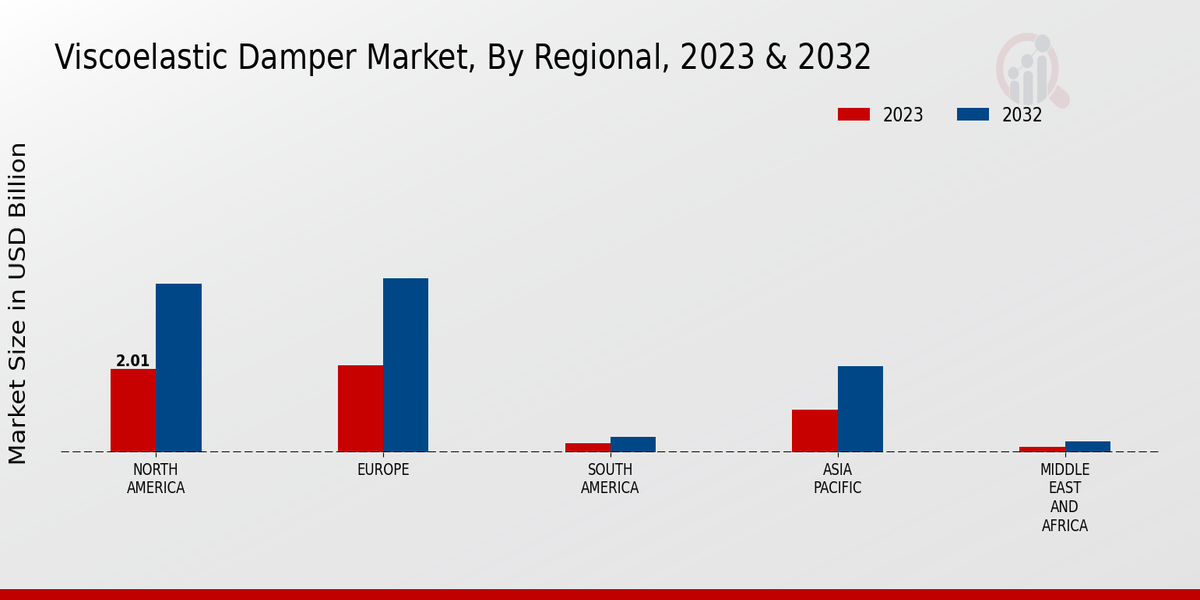 Viscoelastic Damper Market, By Regional, 2023 & 2032

2023
2032

Market Size in USD Billion

2.01

NORTH AMERICA
EUROPE
SOUTH AMERICA
ASIA PACIFIC
MIDDLE EAST AND AFRICA