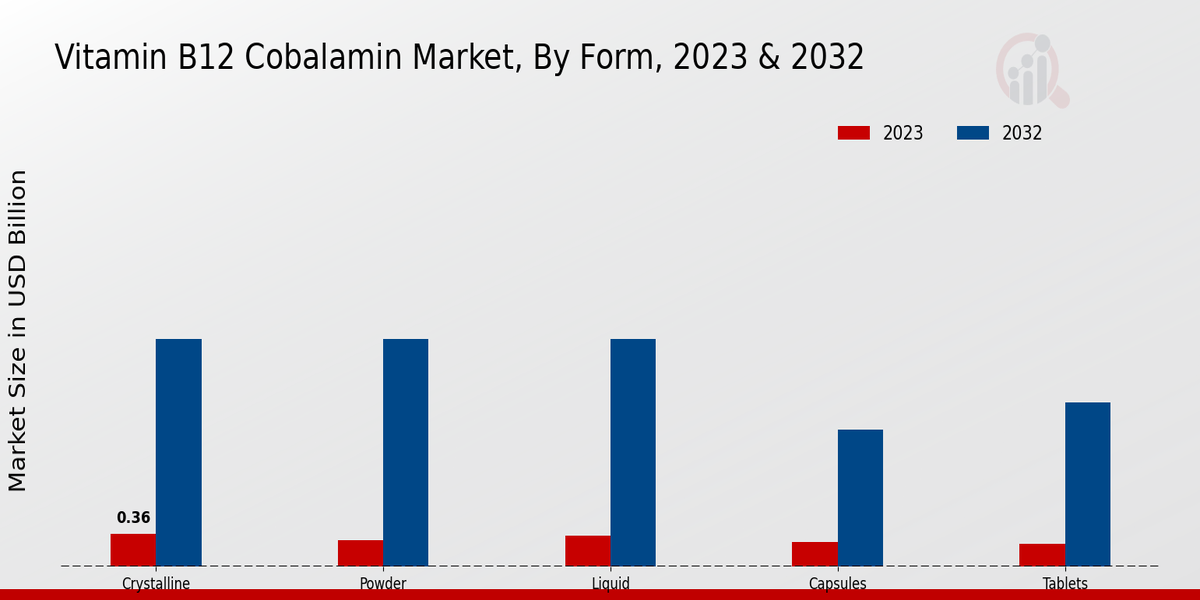 Vitamin B12 Cobalamin Market, By Form, 2023 & 2032

2023
2032

Market Size in USD Billion

0.36

Crystalline
Powder
Liquid
Capsules
Tablets