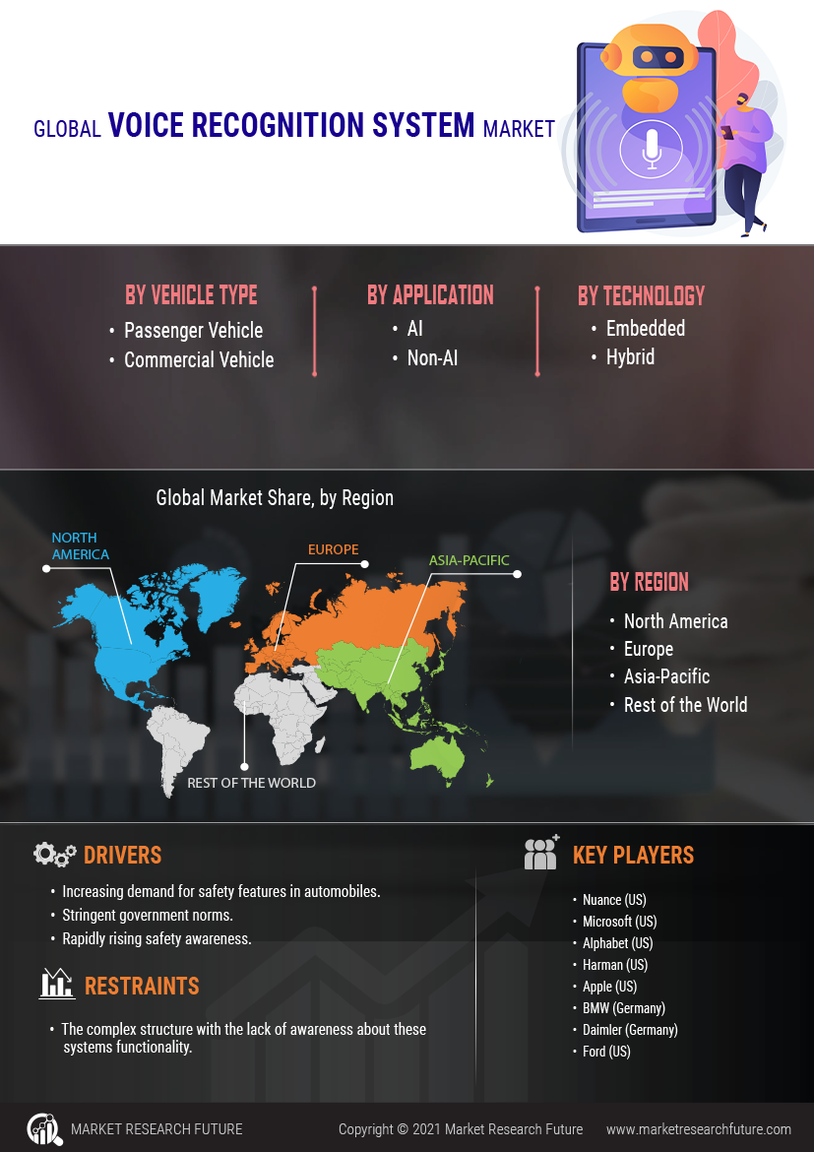 GLOBAL VOICE RECOGNITION SYSTEM MARKET

BY VEHICLE TYPE
• Passenger Vehicle
• Commercial Vehicle

BY APPLICATION
• AI
• Non-AI

BY TECHNOLOGY
• Embedded
• Hybrid

Global Market Share, by Region

NORTH AMERICA
EUROPE
ASIA-PACIFIC
REST OF THE WORLD

BY REGION
• North America
• Europe
• Asia-Pacific
• Rest of the World

DRIVERS
• Increasing demand for safety features in automobiles.
• Stringent government norms.
• Rapidly rising safety awareness.

RESTRAINTS
• The complex structure with the lack of awareness about these systems functionality.

KEY PLAYERS
• Nuance (US)
• Microsoft (US)
• Alphabet (US)
• Harman (US)
• Apple (US)
• BMW (Germany)
• Daimler (Germany)
• Ford (US)

MARKET RESEARCH FUTURE
Copyright © 2021 Market Research Future
www.marketresearchfuture.com