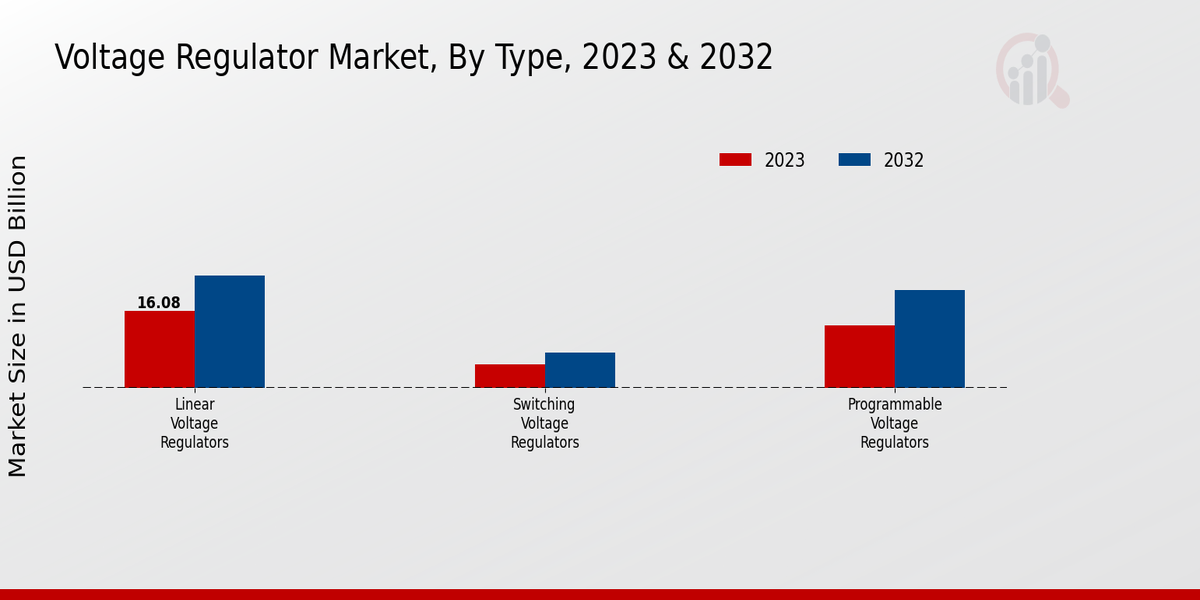 Voltage Regulator Market, By Type, 2023 & 2032

2023
2032

Market Size in USD Billion

16.08

Linear Voltage Regulators

Switching Voltage Regulators

Programmable Voltage Regulators