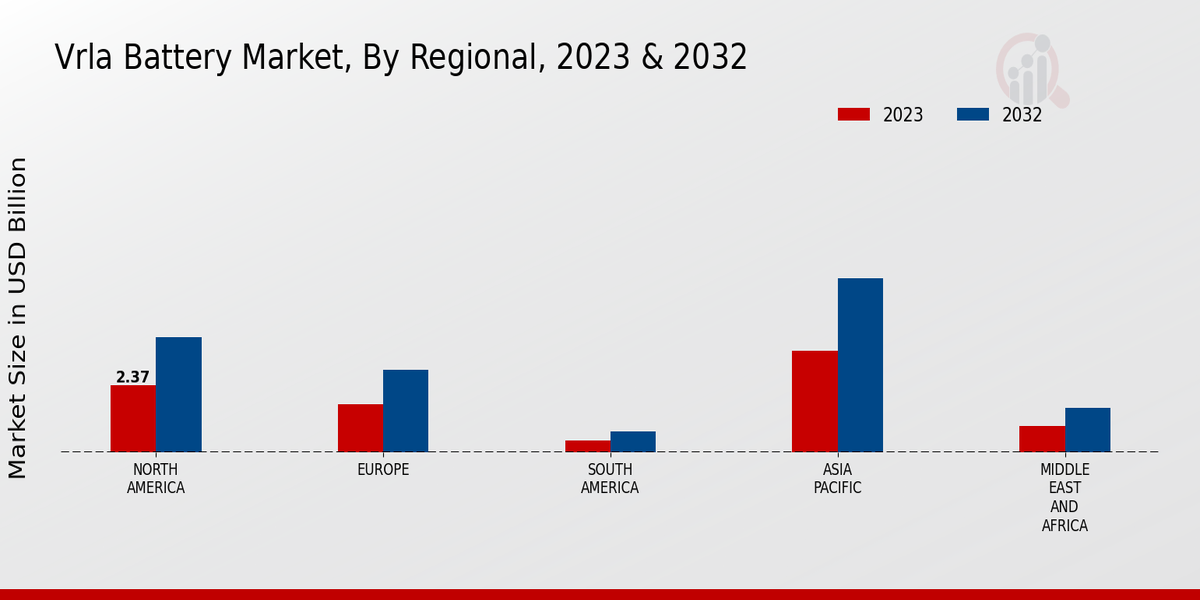 Vrla Battery Market, By Regional, 2023 & 2032

2023
2032

Market Size in USD Billion

2.37

NORTH AMERICA
EUROPE
SOUTH AMERICA
ASIA PACIFIC
MIDDLE EAST AND AFRICA