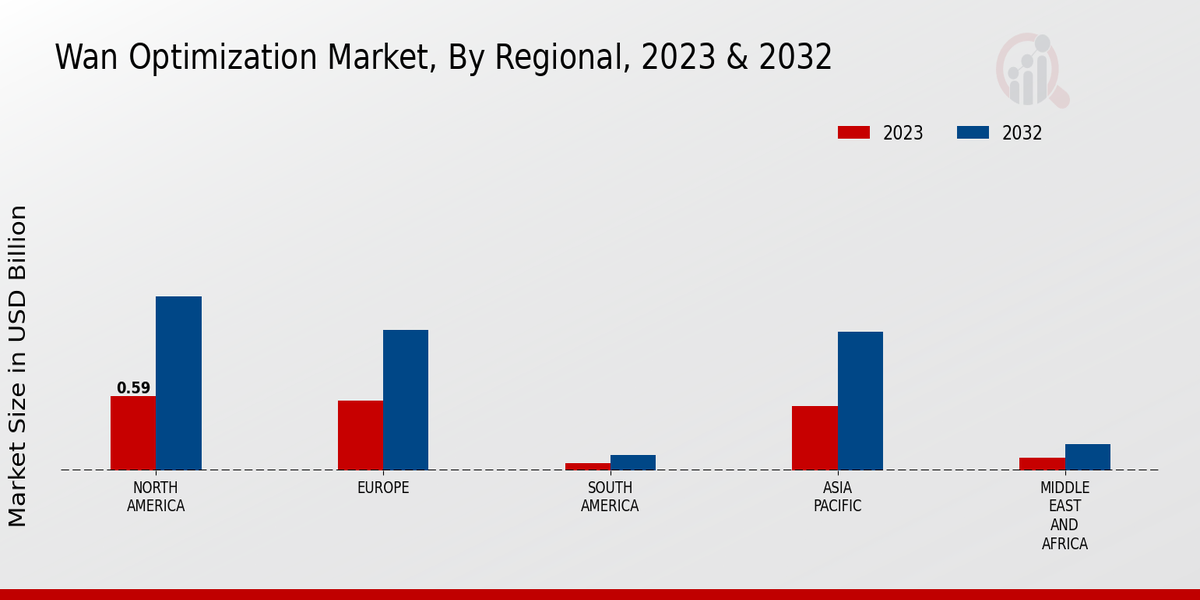 Wan Optimization Market, By Regional, 2023 & 2032

2023
2032

Market Size in USD Billion

0.59

NORTH AMERICA
EUROPE
SOUTH AMERICA
ASIA PACIFIC
MIDDLE EAST AND AFRICA