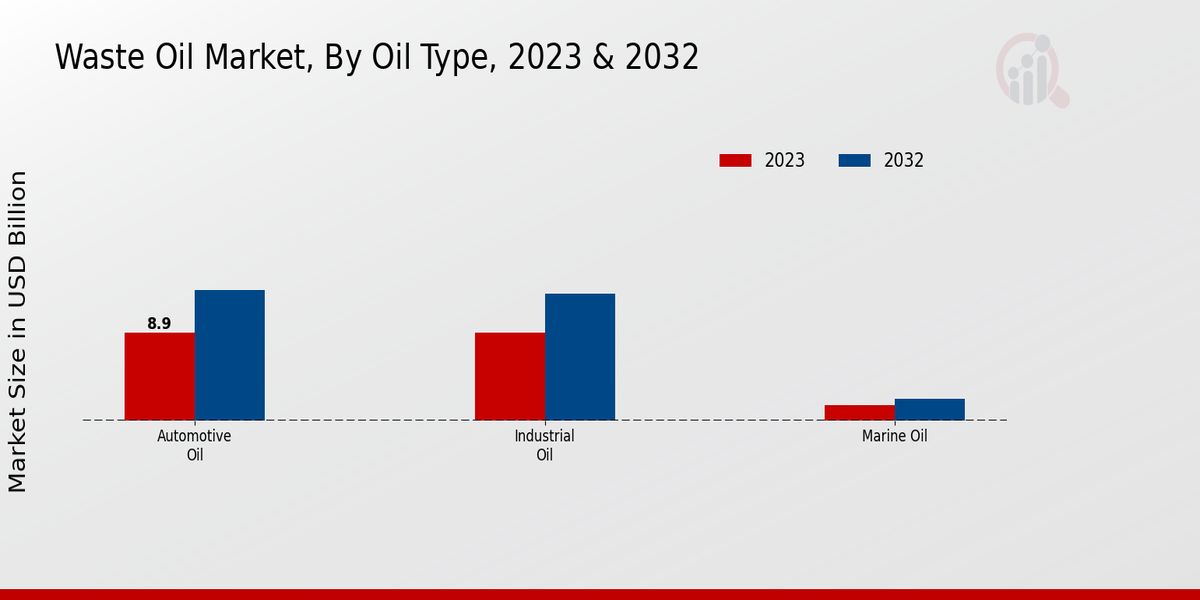 Waste Oil Market, By Oil Type, 2023 & 2032

2023
2032

Market Size in USD Billion

8.9

Automotive Oil

Industrial Oil

Marine Oil