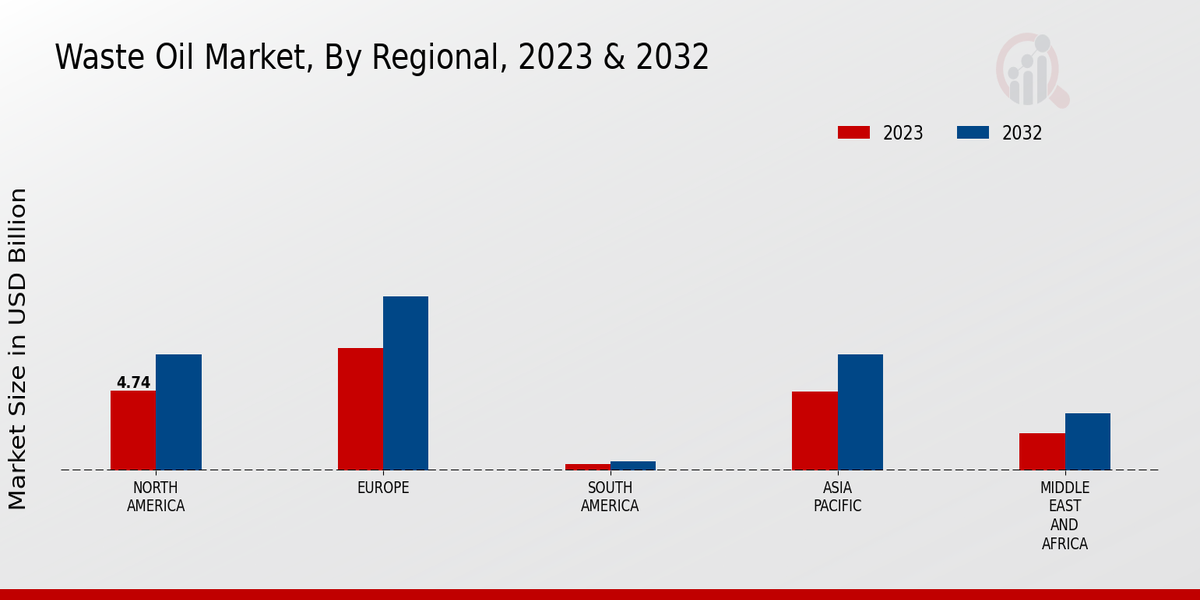 Waste Oil Market, By Regional, 2023 & 2032

2023
2032

Market Size in USD Billion

4.74

NORTH AMERICA
EUROPE
SOUTH AMERICA
ASIA PACIFIC
MIDDLE EAST AND AFRICA