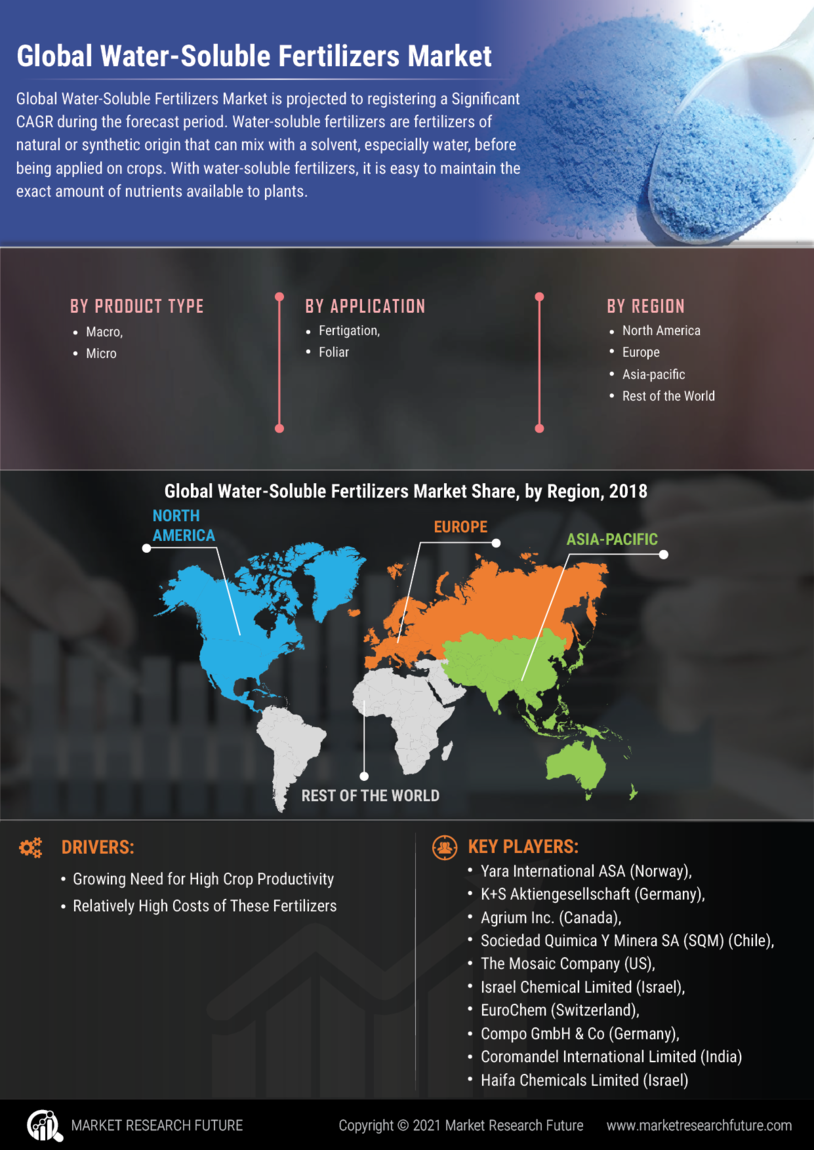 Global Water-Soluble Fertilizers Market

Global Water-Soluble Fertilizers Market is projected to registering a Significant CAGR during the forecast period. Water-soluble fertilizers are fertilizers of natural or synthetic origin that can mix with a solvent, especially water, before being applied on crops. With water-soluble fertilizers, it is easy to maintain the exact amount of nutrients available to plants.

BY PRODUCT TYPE
• Macro,
• Micro

BY APPLICATION
• Fertigation,
• Foliar

BY REGION
• North America
• Europe
• Asia-pacific
• Rest of the World

Global Water-Soluble Fertilizers Market Share, by Region, 2018

NORTH AMERICA
EUROPE
ASIA-PACIFIC
REST OF THE WORLD

DRIVERS:
• Growing Need for High Crop Productivity
• Relatively High Costs of These Fertilizers

KEY PLAYERS:
• Yara International ASA (Norway),
• K+S Aktiengesellschaft (Germany),
• Agrium Inc. (Canada),
• Sociedad Quimica Y Minera SA (SQM) (Chile),
• The Mosaic Company (US),
• Israel Chemical Limited (Israel),
• EuroChem (Switzerland),
• Compo GmbH & Co (Germany),
• Coromandel International Limited (India)
• Haifa Chemicals Limited (Israel)

MARKET RESEARCH FUTURE
Copyright © 2021 Market Research Future
www.marketresearchfuture.com