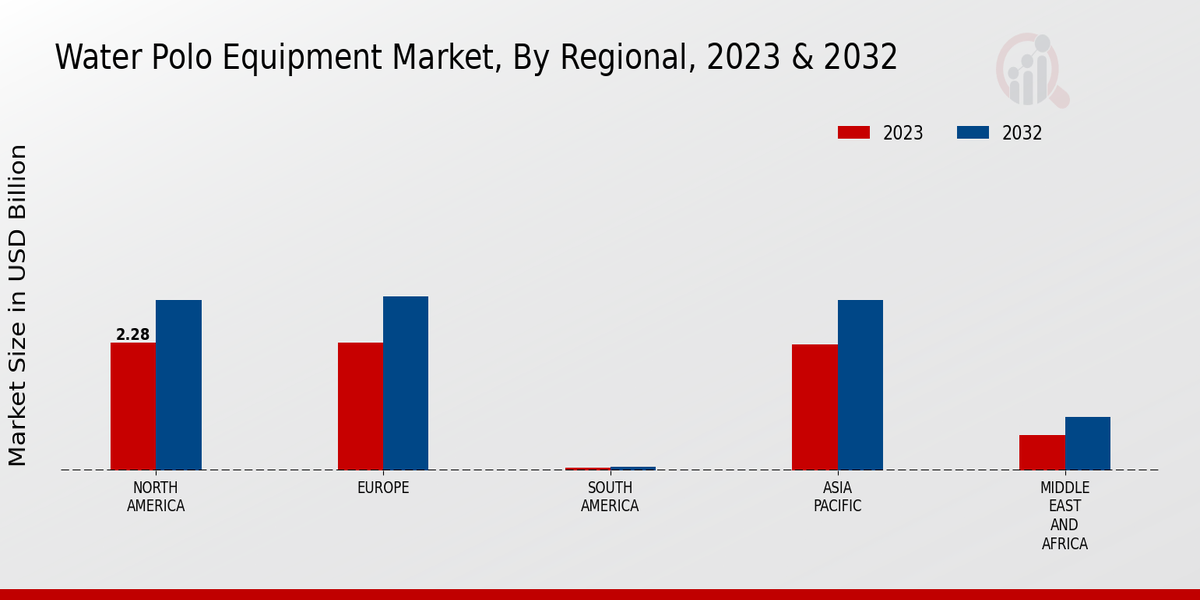 Water Polo Equipment Market, By Regional, 2023 & 2032

2023 2032

Market Size in USD Billion

2.28

NORTH AMERICA

EUROPE

SOUTH AMERICA

ASIA PACIFIC

MIDDLE EAST AND AFRICA