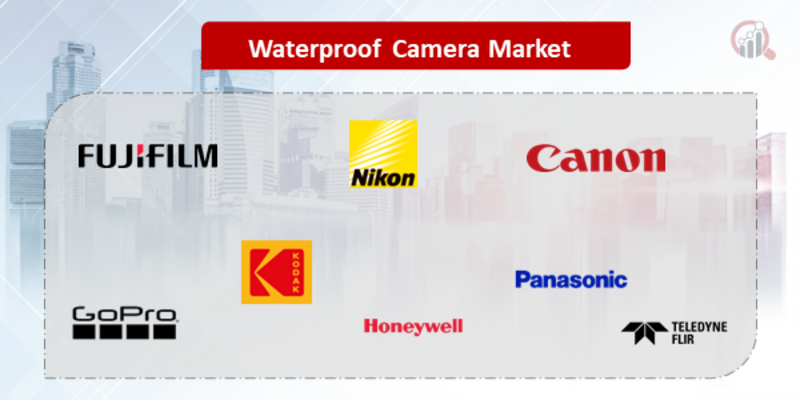 Waterproof Camera Market

FUJIFILM

Nikon

Canon

KODAK

Panasonic

GoPro

Honeywell

TELEDYNE FLIR