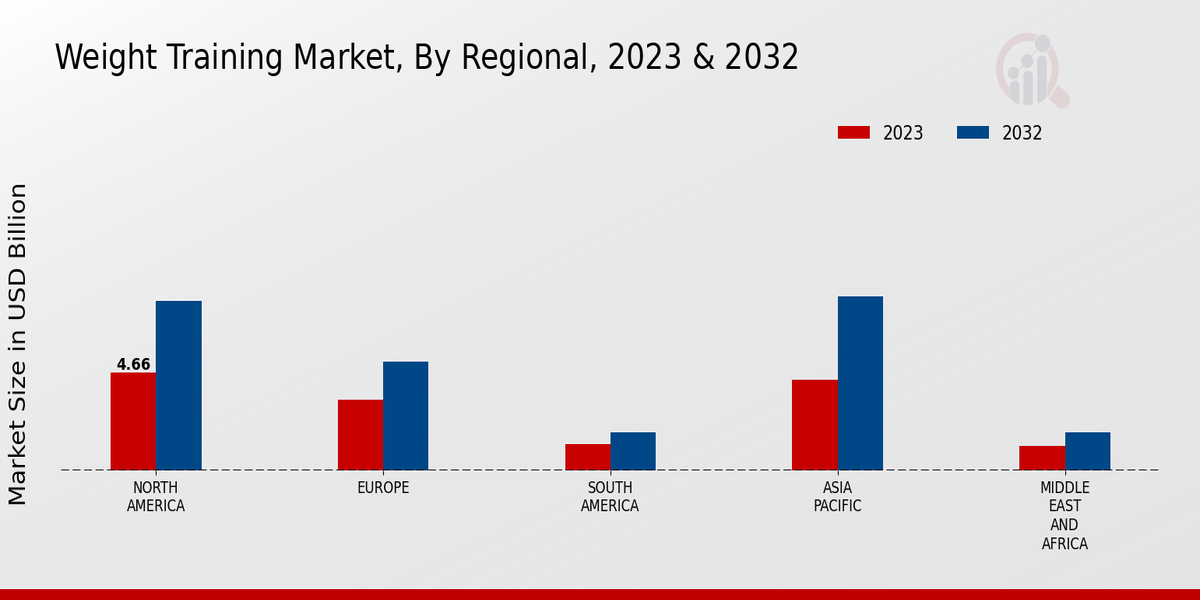 Weight Training Market, By Regional, 2023 & 2032

2023 2032

Market Size in USD Billion

4.66

NORTH AMERICA

EUROPE

SOUTH AMERICA

ASIA PACIFIC

MIDDLE EAST AND AFRICA