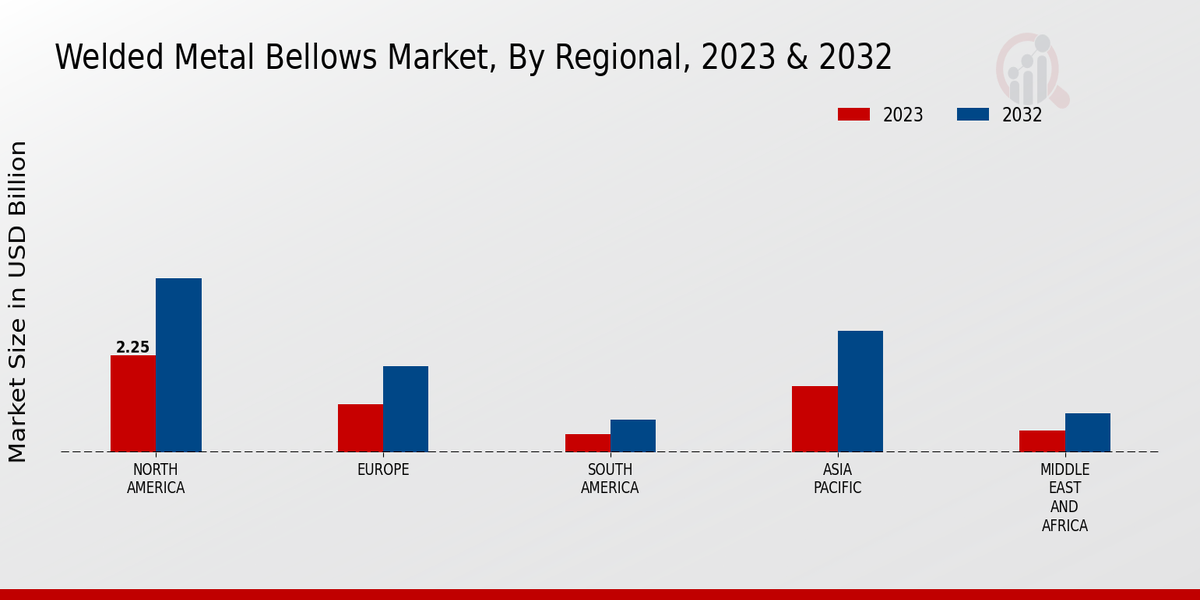 Welded Metal Bellows Market, By Regional, 2023 & 2032

2023 2032

Market Size in USD Billion

2.25

NORTH AMERICA

EUROPE

SOUTH AMERICA

ASIA PACIFIC

MIDDLE EAST AND AFRICA