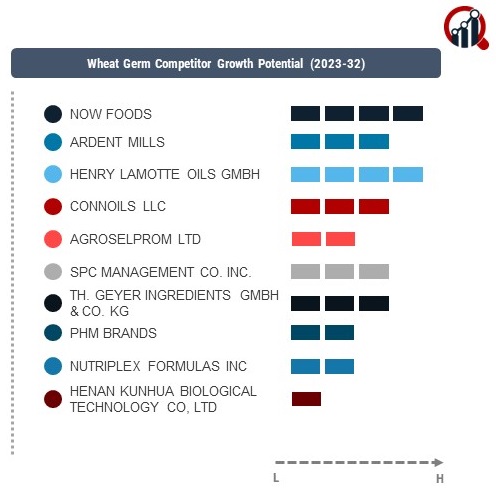 Wheat Germ Competitor Growth Potential (2023-32)

NOW FOODS
ARDENT MILLS
HENRY LAMOTTE OILS GMBH
CONNOILS LLC
AGROSELPROM LTD
SPC MANAGEMENT CO. INC.
TH. GEYER INGREDIENTS GMBH & CO. KG
PHM BRANDS
NUTRIPLEX FORMULAS INC
HENAN KUNHUA BIOLOGICAL TECHNOLOGY CO, LTD

L
H