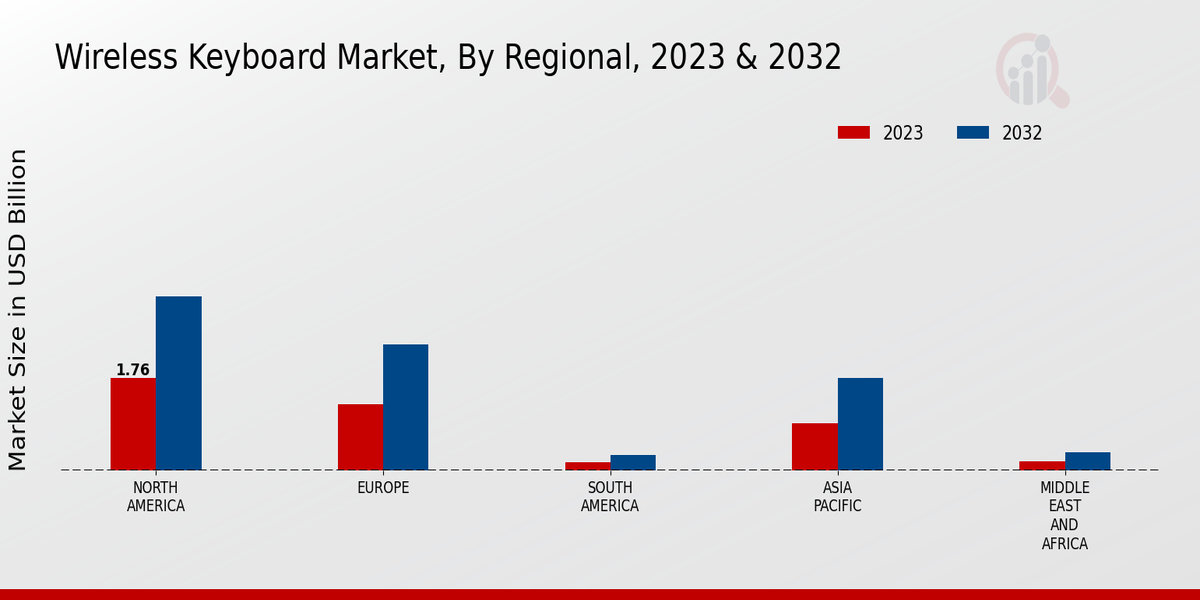 Wireless Keyboard Market, By Regional, 2023 & 2032

2023
2032

Market Size in USD Billion

1.76

NORTH AMERICA
EUROPE
SOUTH AMERICA
ASIA PACIFIC
MIDDLE EAST AND AFRICA