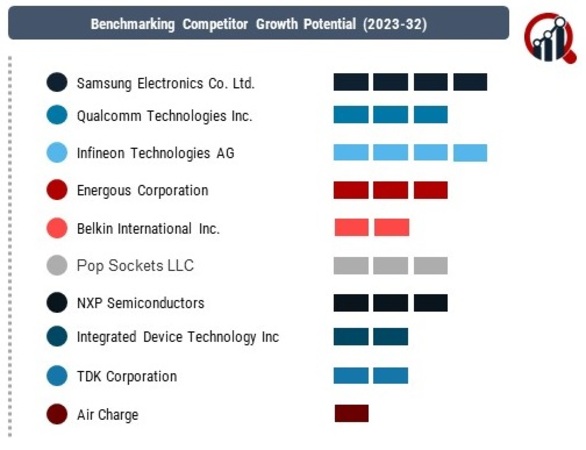 Benchmarking Competitor Growth Potential (2023-32)

Samsung Electronics Co. Ltd.

Qualcomm Technologies Inc.

Infineon Technologies AG

Energous Corporation

Belkin International Inc.

Pop Sockets LLC

NXP Semiconductors

Integrated Device Technology Inc

TDK Corporation

Air Charge