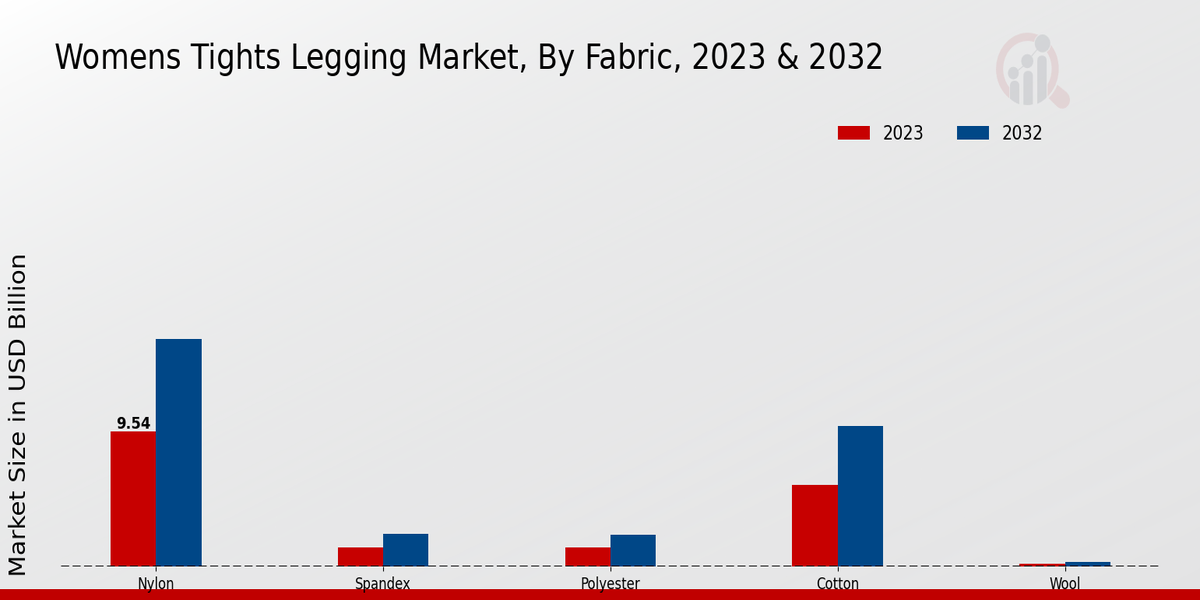 Womens Tights Legging Market, By Fabric, 2023 & 2032

2023
2032

Market Size in USD Billion

9.54

Nylon
Spandex
Polyester
Cotton
Wool