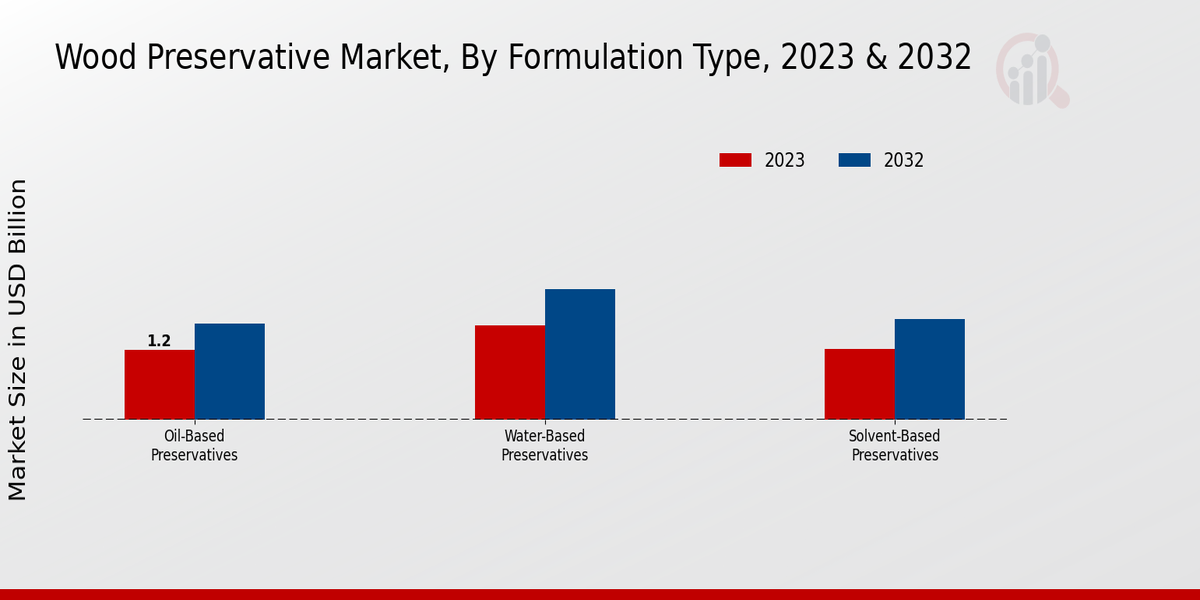 Wood Preservative Market, By Formulation Type, 2023 & 2032

2023
2032

Market Size in USD Billion

1.2

Oil-Based Preservatives

Water-Based Preservatives

Solvent-Based Preservatives