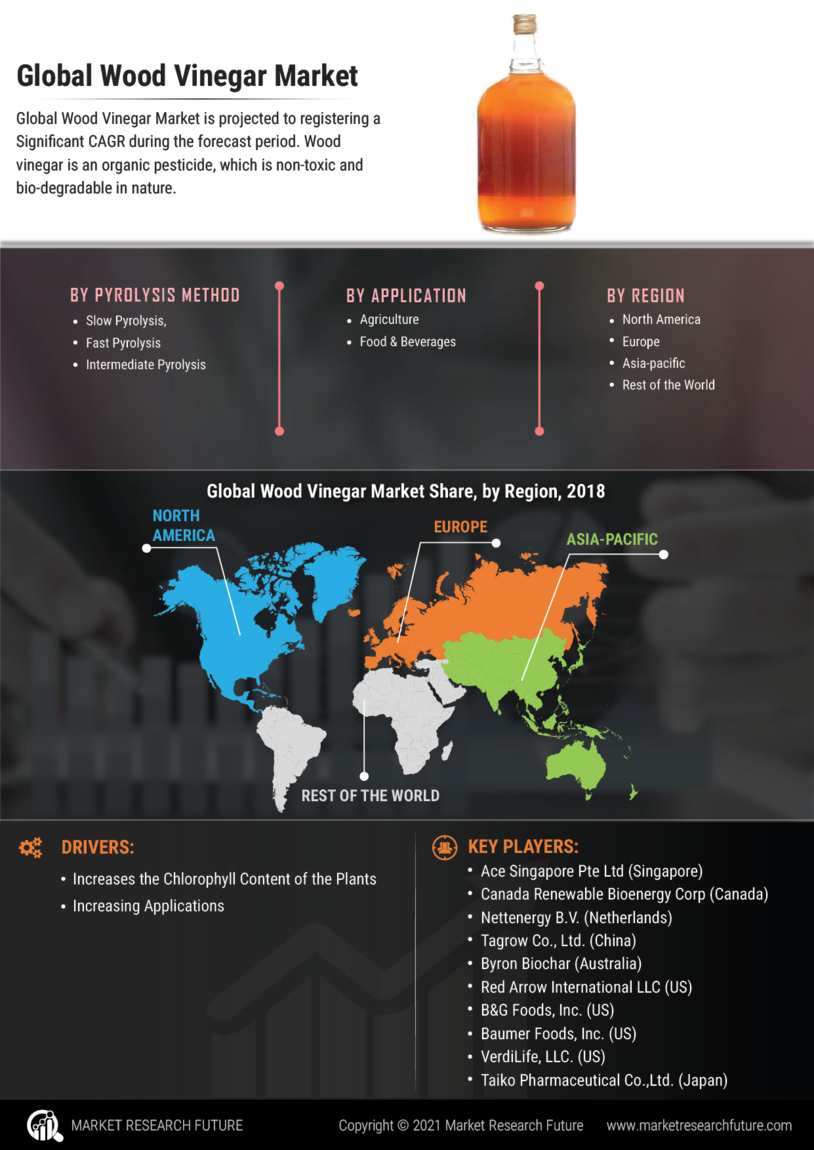 Global Wood Vinegar Market

Global Wood Vinegar Market is projected to registering a Significant CAGR during the forecast period. Wood vinegar is an organic pesticide, which is non-toxic and bio-degradable in nature.

BY PYROLYSIS METHOD
- Slow Pyrolysis,
- Fast Pyrolysis
- Intermediate Pyrolysis

BY APPLICATION
- Agriculture
- Food & Beverages

BY REGION
- North America
- Europe
- Asia-pacific
- Rest of the World

Global Wood Vinegar Market Share, by Region, 2018

NORTH AMERICA
EUROPE
ASIA-PACIFIC
REST OF THE WORLD

DRIVERS:
- Increases the Chlorophyll Content of the Plants
- Increasing Applications

KEY PLAYERS:
- Ace Singapore Pte Ltd (Singapore)
- Canada Renewable Bioenergy Corp (Canada)
- Nettenergy B.V. (Netherlands)
- Tagrow Co., Ltd. (China)
- Byron Biochar (Australia)
- Red Arrow International LLC (US)
- B&G Foods, Inc. (US)
- Baumer Foods, Inc. (US)
- VerdiLife, LLC. (US)
- Taiko Pharmaceutical Co.,Ltd. (Japan)

MARKET RESEARCH FUTURE
Copyright © 2021 Market Research Future
www.marketresearchfuture.com