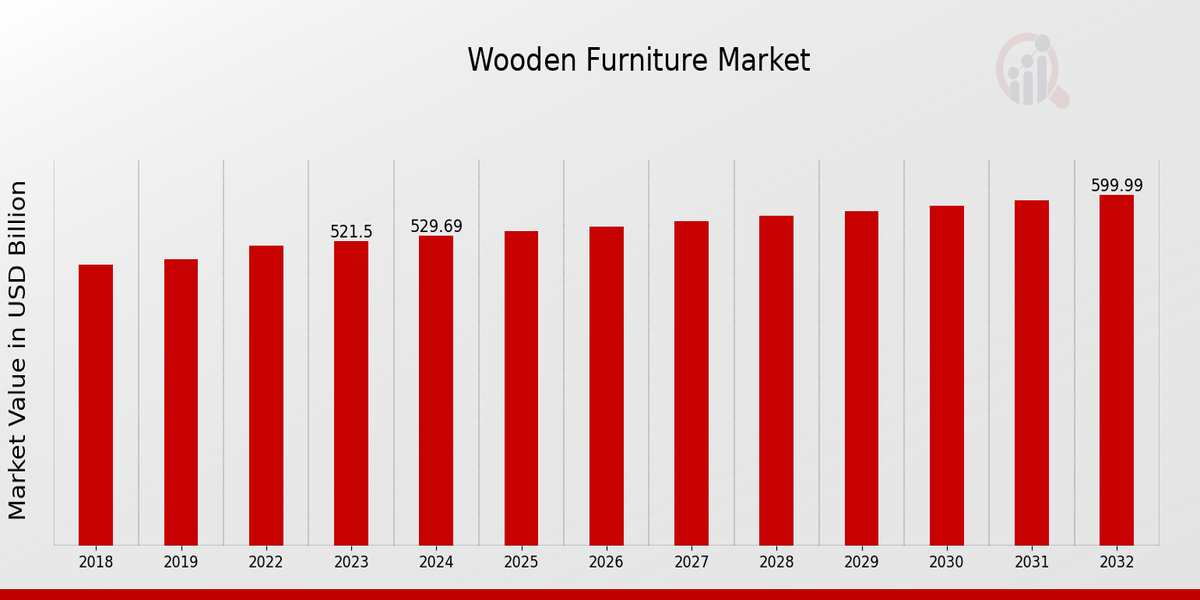 Wooden Furniture Market

Market Value in USD Billion

521.5
529.69
599.99

2018
2019
2022
2023
2024
2025
2026
2027
2028
2029
2030
2031
2032