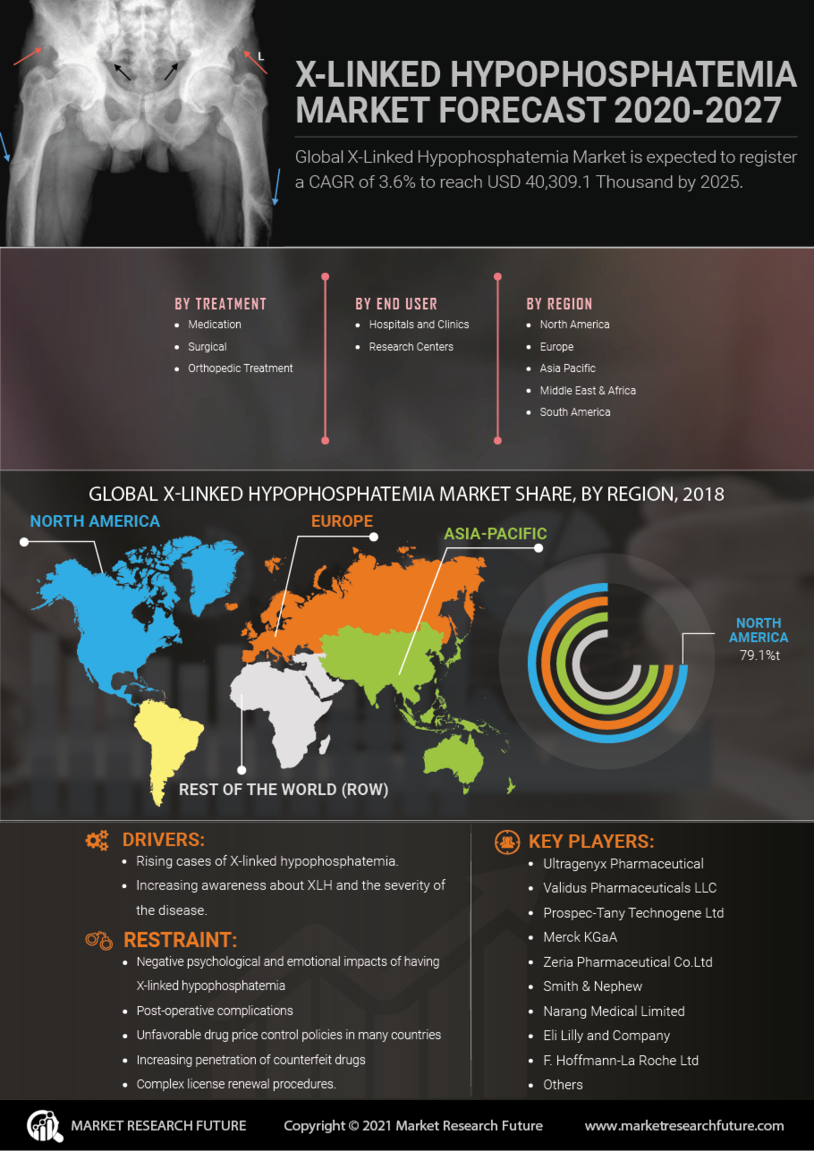 L

X-LINKED HYPOPHOSPHATEMIA MARKET FORECAST 2020-2027

Global X-Linked Hypophosphatemia Market is expected to register a CAGR of 3.6% to reach USD 40,309.1 Thousand by 2025.

BY TREATMENT
- Medication
- Surgical
- Orthopedic Treatment

BY END USER
- Hospitals and Clinics
- Research Centers

BY REGION
- North America
- Europe
- Asia Pacific
- Middle East & Africa
- South America

GLOBAL X-LINKED HYPOPHOSPHATEMIA MARKET SHARE, BY REGION, 2018

NORTH AMERICA

EUROPE

ASIA-PACIFIC

REST OF THE WORLD (ROW)

NORTH AMERICA
79.1%t

DRIVERS:
- Rising cases of X-linked hypophosphatemia.
- Increasing awareness about XLH and the severity of the disease.

RESTRAINT:
- Negative psychological and emotional impacts of having X-linked hypophosphatemia
- Post-operative complications
- Unfavorable drug price control policies in many countries
- Increasing penetration of counterfeit drugs
- Complex license renewal procedures.

KEY PLAYERS:
- Ultragenyx Pharmaceutical
- Validus Pharmaceuticals LLC
- Prospec-Tany Technogene Ltd
- Merck KGaA
- Zeria Pharmaceutical Co.Ltd
- Smith & Nephew
- Narang Medical Limited
- Eli Lilly and Company
- F. Hoffmann-La Roche Ltd
- Others

MARKET RESEARCH FUTURE

Copyright © 2021 Market Research Future

www.marketresearchfuture.com