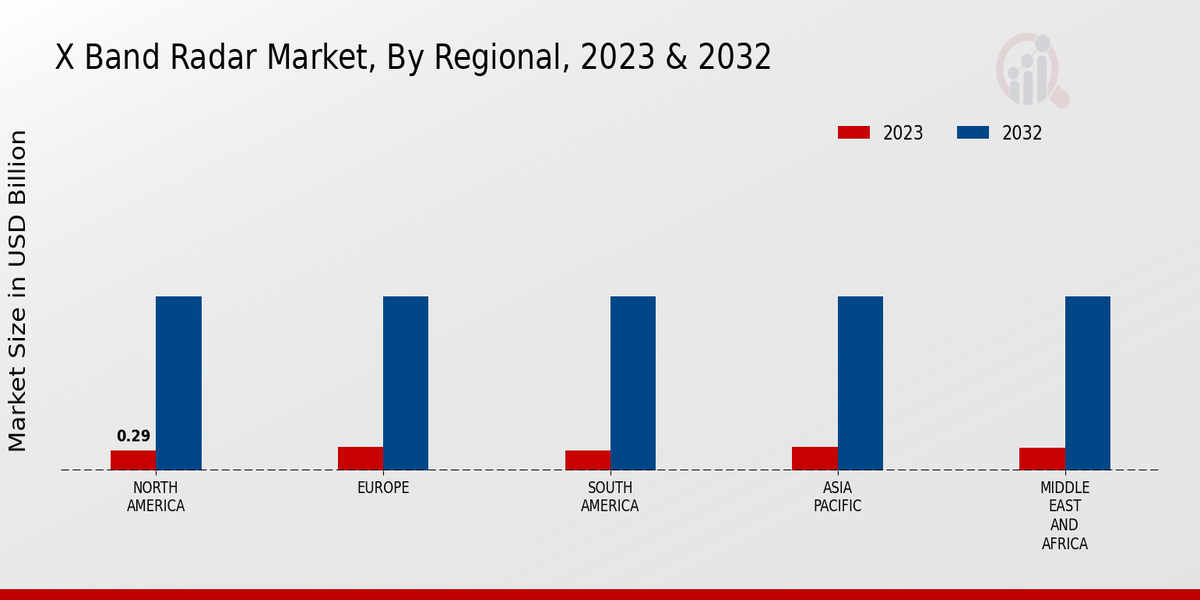 X Band Radar Market, By Regional, 2023 & 2032

2023
2032

Market Size in USD Billion

0.29

NORTH AMERICA
EUROPE
SOUTH AMERICA
ASIA PACIFIC
MIDDLE EAST AND AFRICA