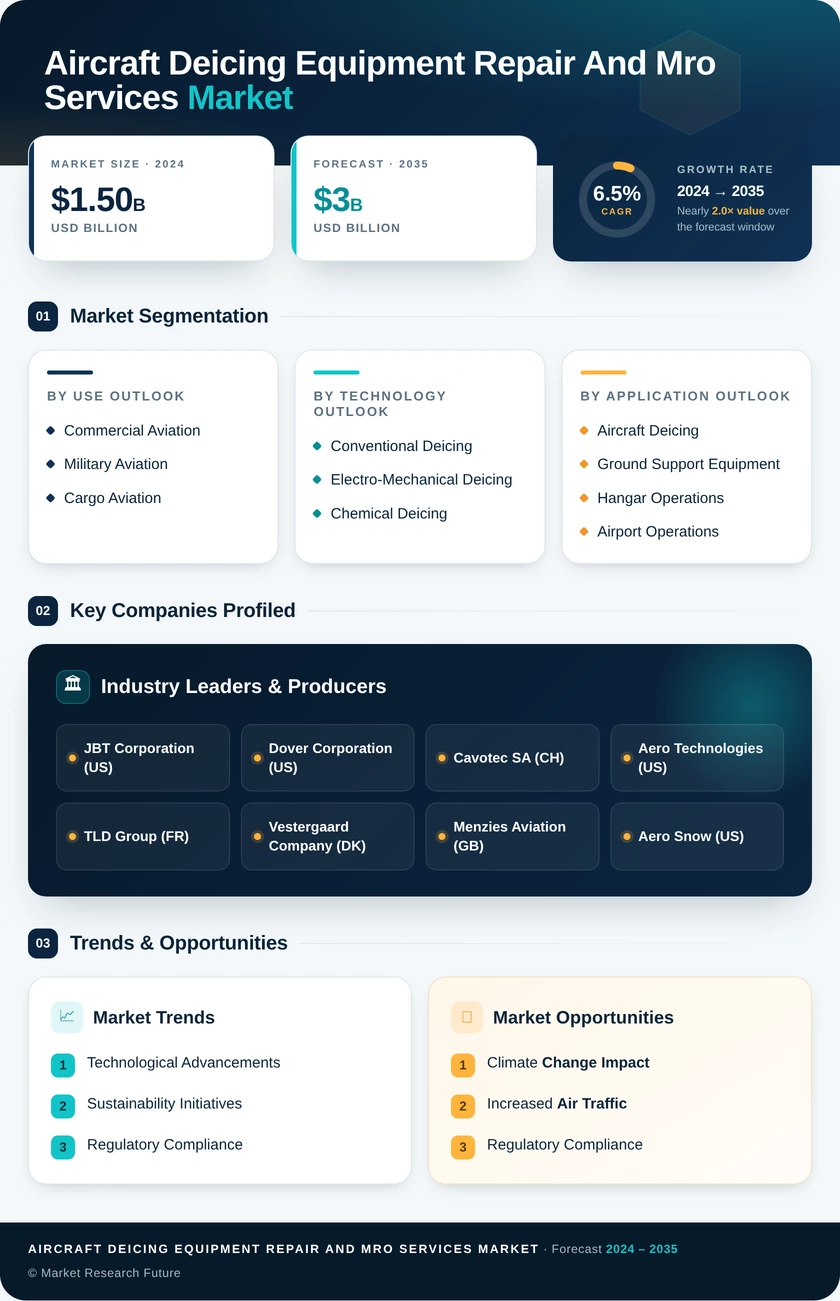 Aircraft Deicing Equipment Repair And Mro Services Market

MARKET SIZE · 2024
$1.50B
USD BILLION

FORECAST · 2035
$3B
USD BILLION

6.5%
CAGR
GROWTH RATE
2024 → 2035
Nearly 2.0× value over the forecast window

01 Market Segmentation

BY USE OUTLOOK
Commercial Aviation
Military Aviation
Cargo Aviation

BY TECHNOLOGY OUTLOOK
Conventional Deicing
Electro-Mechanical Deicing
Chemical Deicing

BY APPLICATION OUTLOOK
Aircraft Deicing
Ground Support Equipment
Hangar Operations
Airport Operations

02 Key Companies Profiled

Industry Leaders & Producers
JBT Corporation (US)
Dover Corporation (US)
Cavotec SA (CH)
Aero Technologies (US)
TLD Group (FR)
Vestergaard Company (DK)
Menzies Aviation (GB)
Aero Snow (US)

03 Trends & Opportunities

Market Trends
1 Technological Advancements
2 Sustainability Initiatives
3 Regulatory Compliance

Market Opportunities
1 Climate Change Impact
2 Increased Air Traffic
3 Regulatory Compliance

AIRCRAFT DEICING EQUIPMENT REPAIR AND MRO SERVICES MARKET · Forecast 2024 – 2035
© Market Research Future