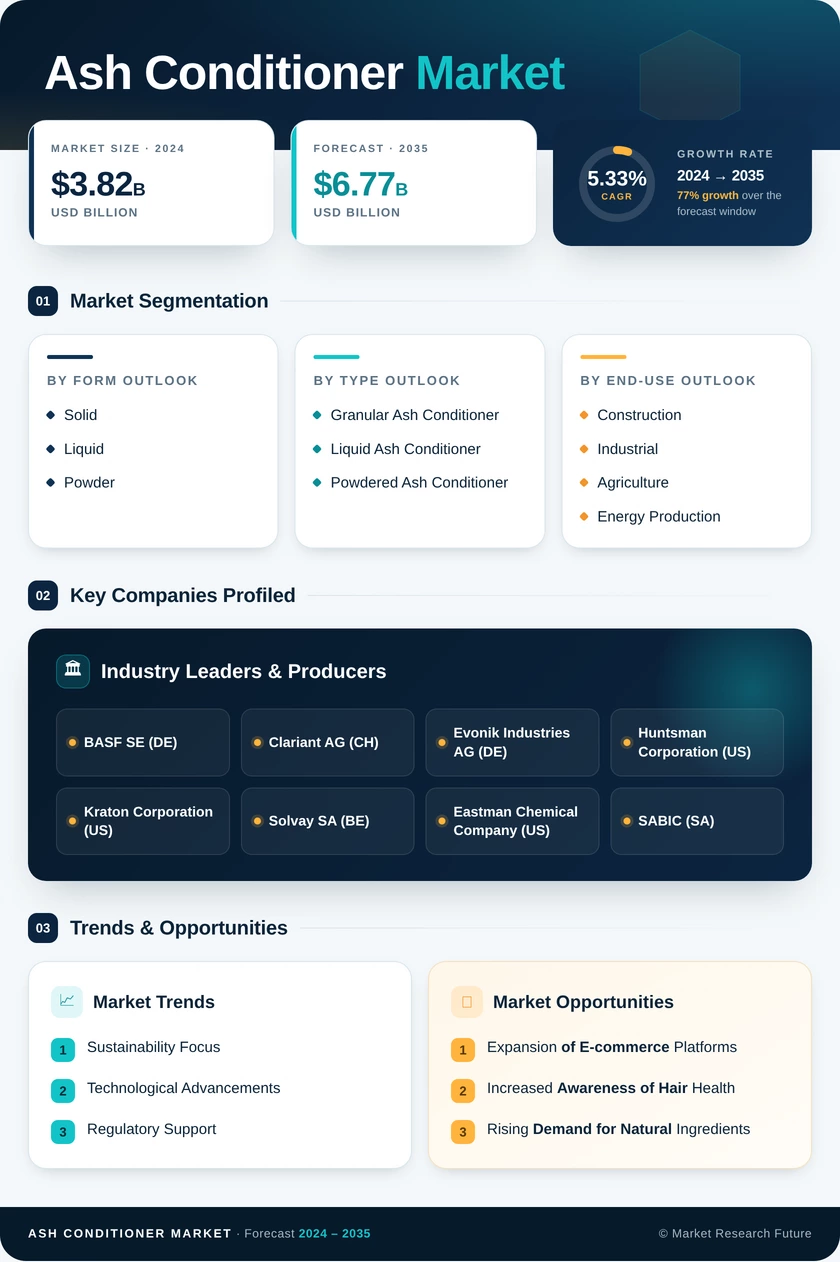 Ash Conditioner Market

MARKET SIZE · 2024
$3.82B
USD BILLION

FORECAST · 2035
$6.77B
USD BILLION

5.33%
CAGR
GROWTH RATE
2024 → 2035
77% growth over the forecast window

01 Market Segmentation

BY FORM OUTLOOK
Solid
Liquid
Powder

BY TYPE OUTLOOK
Granular Ash Conditioner
Liquid Ash Conditioner
Powdered Ash Conditioner

BY END-USE OUTLOOK
Construction
Industrial
Agriculture
Energy Production

02 Key Companies Profiled

Industry Leaders & Producers

BASF SE (DE)
Clariant AG (CH)
Evonik Industries AG (DE)
Huntsman Corporation (US)
Kraton Corporation (US)
Solvay SA (BE)
Eastman Chemical Company (US)
SABIC (SA)

03 Trends & Opportunities

Market Trends
1 Sustainability Focus
2 Technological Advancements
3 Regulatory Support

Market Opportunities
1 Expansion of E-commerce Platforms
2 Increased Awareness of Hair Health
3 Rising Demand for Natural Ingredients

ASH CONDITIONER MARKET · Forecast 2024 – 2035
© Market Research Future