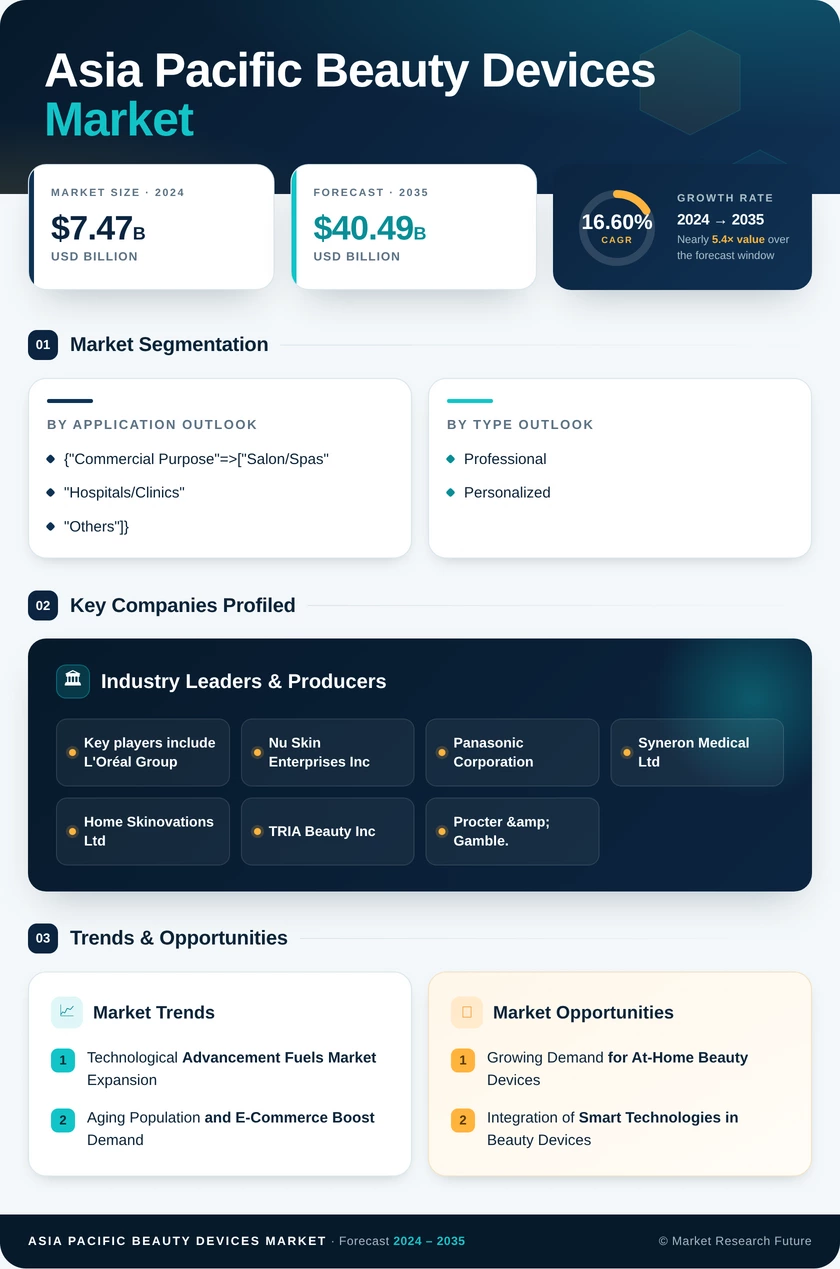 Asia Pacific Beauty Devices Market

MARKET SIZE · 2024
$7.47B
USD BILLION

FORECAST · 2035
$40.49B
USD BILLION

16.60%
CAGR
GROWTH RATE
2024 → 2035
Nearly 5.4× value over the forecast window

01 Market Segmentation

BY APPLICATION OUTLOOK
{"Commercial Purpose"=>["Salon/Spas"
"Hospitals/Clinics"
"Others"]}

BY TYPE OUTLOOK
Professional
Personalized

02 Key Companies Profiled

Industry Leaders & Producers
Key players include L'Oréal Group
Nu Skin Enterprises Inc
Panasonic Corporation
Syneron Medical Ltd
Home Skinovations Ltd
TRIA Beauty Inc
Procter &amp; Gamble.

03 Trends & Opportunities

Market Trends
1 Technological Advancement Fuels Market Expansion
2 Aging Population and E-Commerce Boost Demand

Market Opportunities
1 Growing Demand for At-Home Beauty Devices
2 Integration of Smart Technologies in Beauty Devices

ASIA PACIFIC BEAUTY DEVICES MARKET · Forecast 2024 – 2035
© Market Research Future