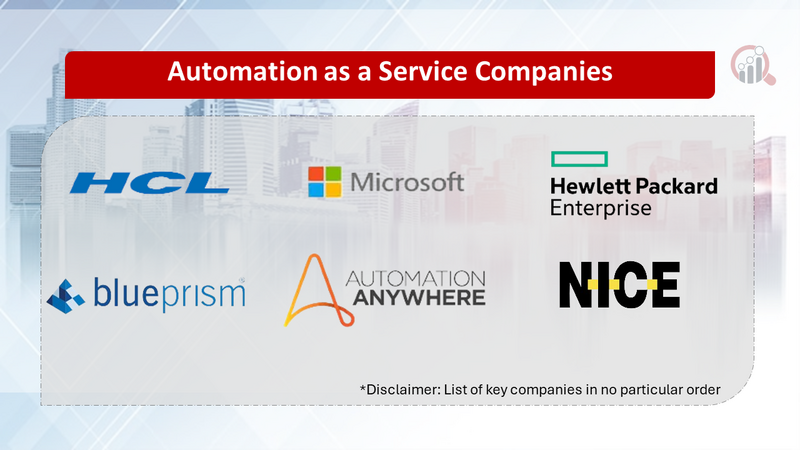 Automation as a Service Companies

HCL

Microsoft

Hewlett Packard Enterprise

blueprism

AUTOMATION ANYWHERE

NICE

*Disclaimer: List of key companies in no particular order