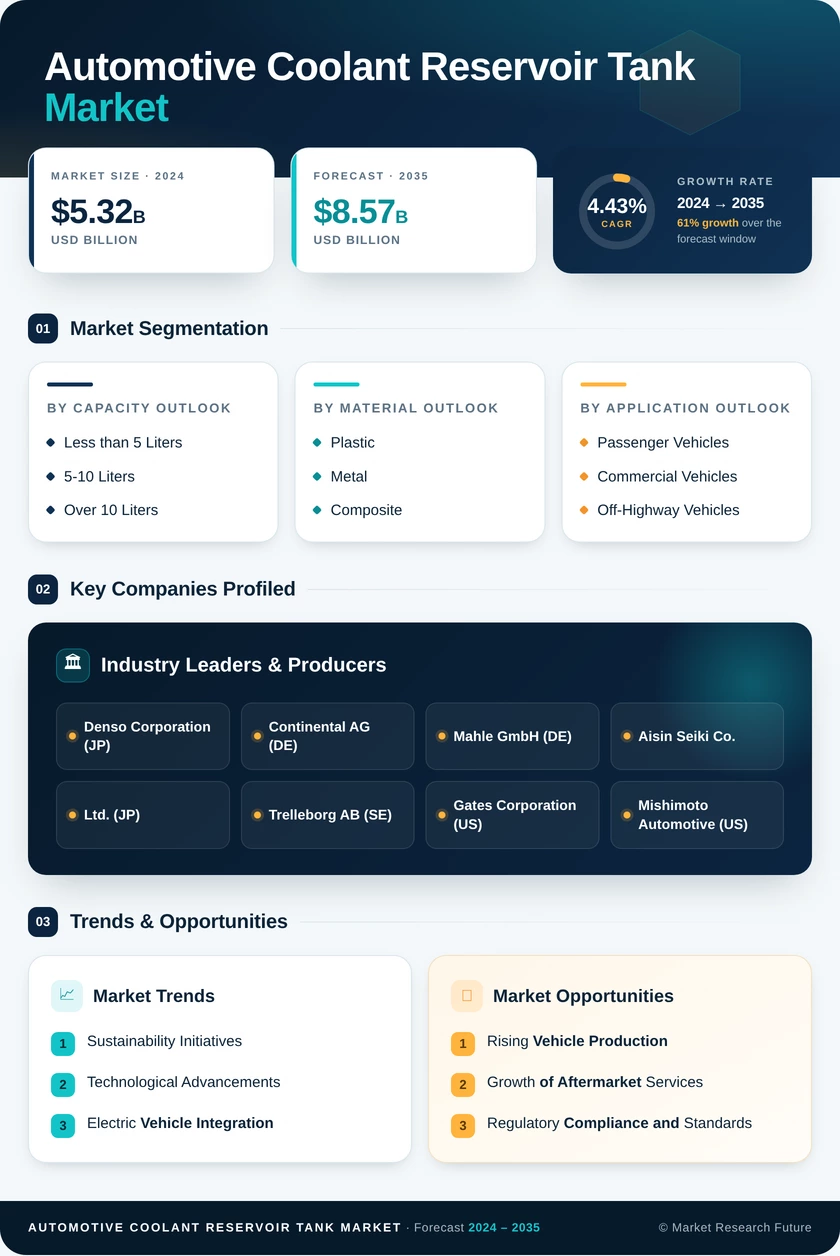 Automotive Coolant Reservoir Tank Market

MARKET SIZE · 2024
$5.32B
USD BILLION

FORECAST · 2035
$8.57B
USD BILLION

4.43%
CAGR
GROWTH RATE
2024 → 2035
61% growth over the forecast window

01 Market Segmentation

BY CAPACITY OUTLOOK
Less than 5 Liters
5-10 Liters
Over 10 Liters

BY MATERIAL OUTLOOK
Plastic
Metal
Composite

BY APPLICATION OUTLOOK
Passenger Vehicles
Commercial Vehicles
Off-Highway Vehicles

02 Key Companies Profiled

Industry Leaders & Producers

Denso Corporation (JP)
Continental AG (DE)
Mahle GmbH (DE)
Aisin Seiki Co.
Ltd. (JP)
Trelleborg AB (SE)
Gates Corporation (US)
Mishimoto Automotive (US)

03 Trends & Opportunities

Market Trends
1 Sustainability Initiatives
2 Technological Advancements
3 Electric Vehicle Integration

Market Opportunities
1 Rising Vehicle Production
2 Growth of Aftermarket Services
3 Regulatory Compliance and Standards

AUTOMOTIVE COOLANT RESERVOIR TANK MARKET · Forecast 2024 – 2035
© Market Research Future