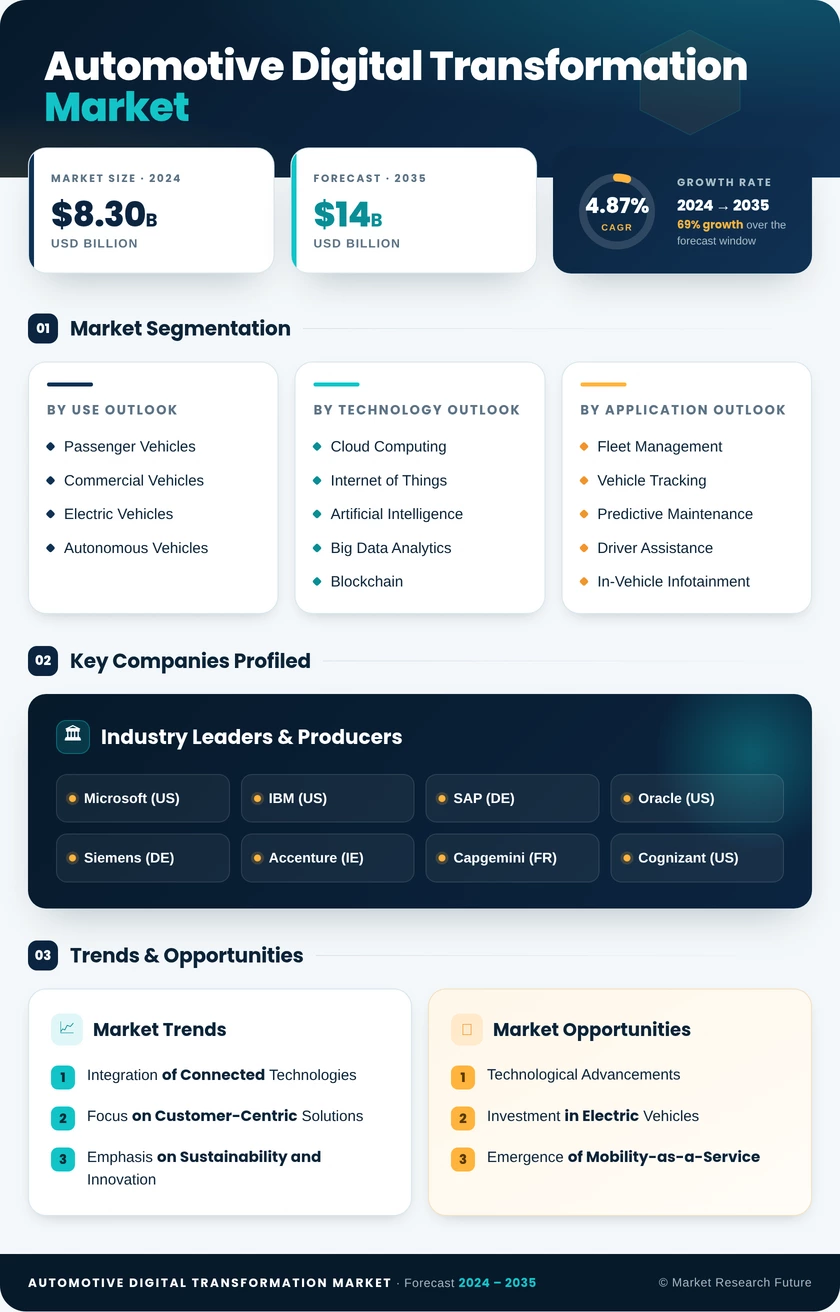 Automotive Digital Transformation Market

MARKET SIZE · 2024
$8.30B
USD BILLION

FORECAST · 2035
$14B
USD BILLION

4.87%
CAGR
GROWTH RATE
2024 → 2035
69% growth over the forecast window

01 Market Segmentation

BY USE OUTLOOK
Passenger Vehicles
Commercial Vehicles
Electric Vehicles
Autonomous Vehicles

BY TECHNOLOGY OUTLOOK
Cloud Computing
Internet of Things
Artificial Intelligence
Big Data Analytics
Blockchain

BY APPLICATION OUTLOOK
Fleet Management
Vehicle Tracking
Predictive Maintenance
Driver Assistance
In-Vehicle Infotainment

02 Key Companies Profiled

Industry Leaders & Producers
Microsoft (US)
IBM (US)
SAP (DE)
Oracle (US)
Siemens (DE)
Accenture (IE)
Capgemini (FR)
Cognizant (US)

03 Trends & Opportunities

Market Trends
1 Integration of Connected Technologies
2 Focus on Customer-Centric Solutions
3 Emphasis on Sustainability and Innovation

Market Opportunities
1 Technological Advancements
2 Investment in Electric Vehicles
3 Emergence of Mobility-as-a-Service

AUTOMOTIVE DIGITAL TRANSFORMATION MARKET · Forecast 2024 – 2035
© Market Research Future