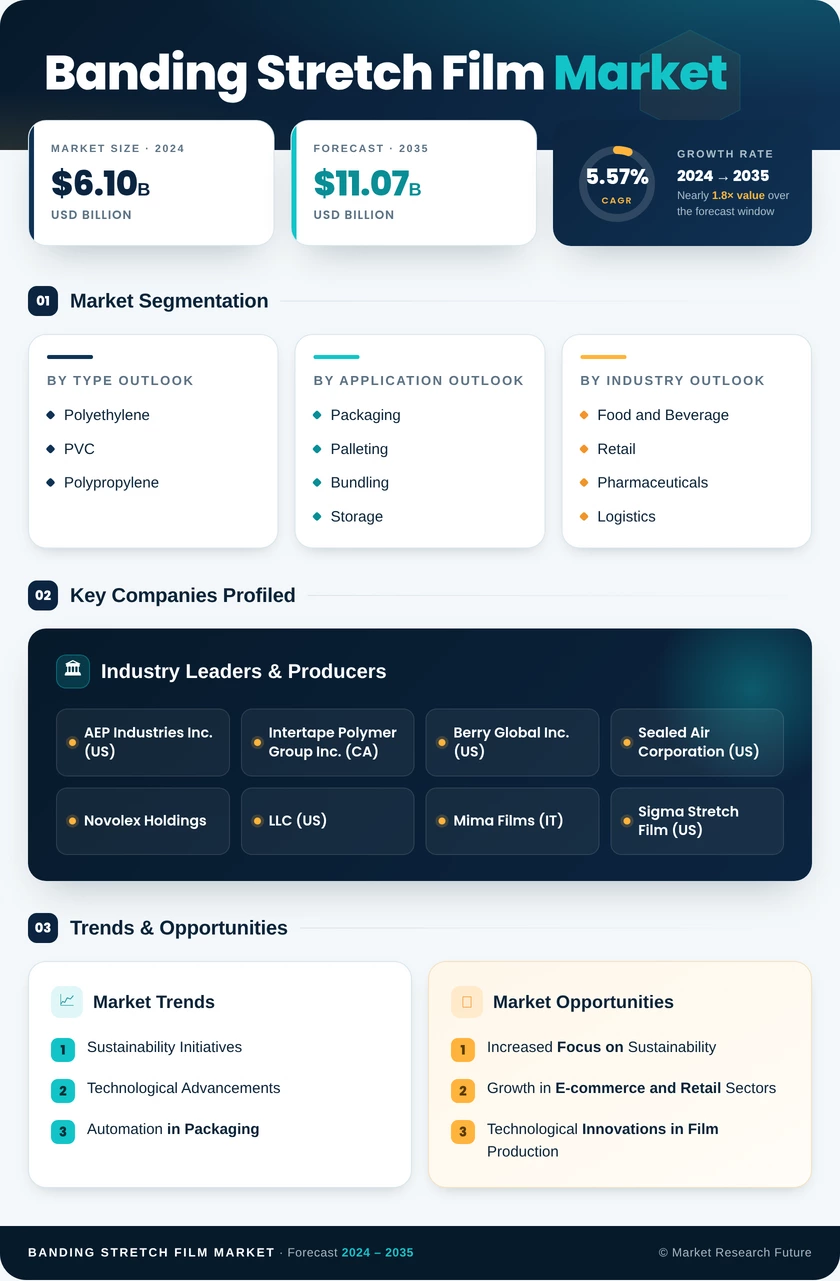 Banding Stretch Film Market

MARKET SIZE · 2024
$6.10B
USD BILLION

FORECAST · 2035
$11.07B
USD BILLION

5.57%
CAGR
GROWTH RATE
2024 → 2035
Nearly 1.8× value over the forecast window

01 Market Segmentation

BY TYPE OUTLOOK
Polyethylene
PVC
Polypropylene

BY APPLICATION OUTLOOK
Packaging
Palleting
Bundling
Storage

BY INDUSTRY OUTLOOK
Food and Beverage
Retail
Pharmaceuticals
Logistics

02 Key Companies Profiled

Industry Leaders & Producers

AEP Industries Inc. (US)
Intertape Polymer Group Inc. (CA)
Berry Global Inc. (US)
Sealed Air Corporation (US)
Novolex Holdings
LLC (US)
Mima Films (IT)
Sigma Stretch Film (US)

03 Trends & Opportunities

Market Trends
1 Sustainability Initiatives
2 Technological Advancements
3 Automation in Packaging

Market Opportunities
1 Increased Focus on Sustainability
2 Growth in E-commerce and Retail Sectors
3 Technological Innovations in Film Production

BANDING STRETCH FILM MARKET · Forecast 2024 – 2035
© Market Research Future