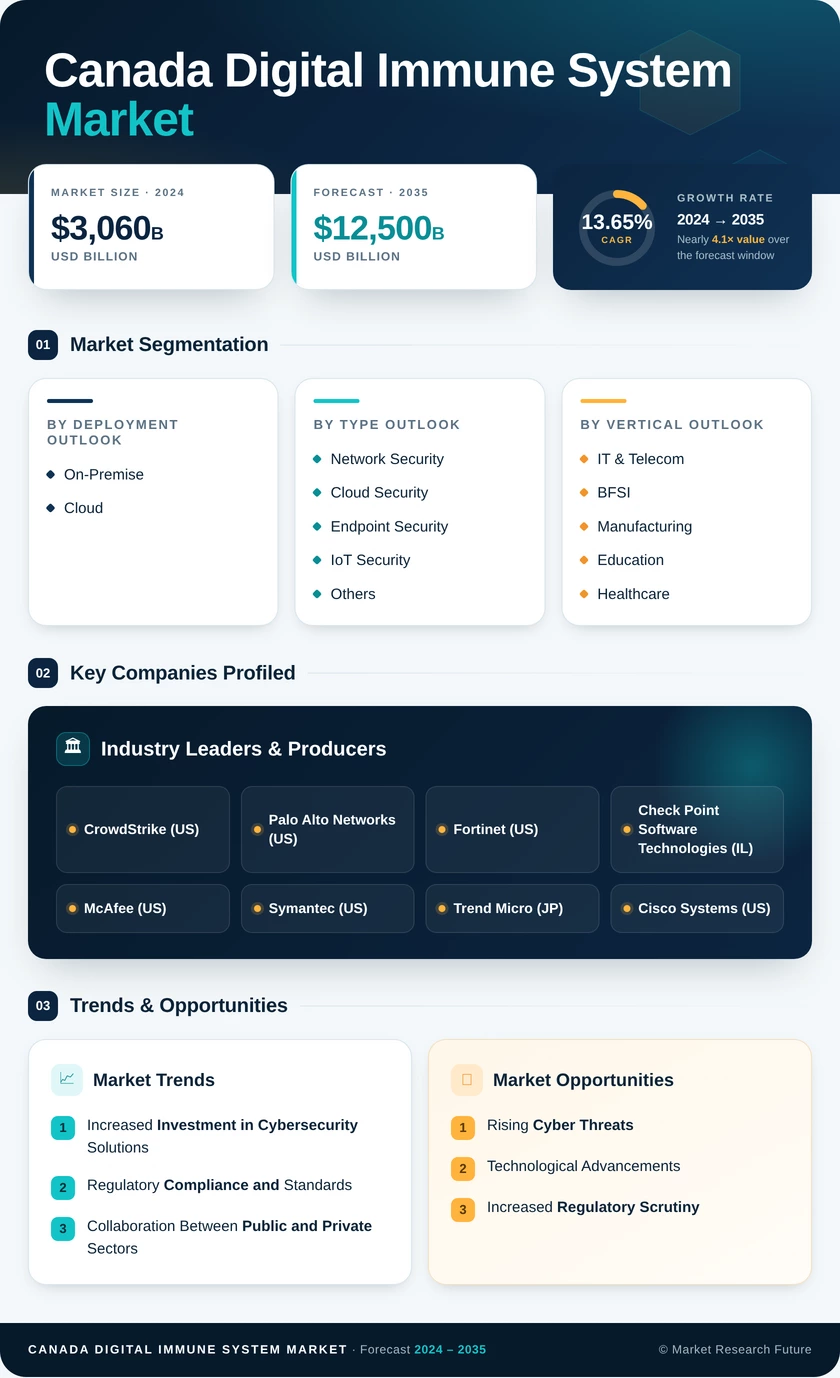 Canada Digital Immune System Market

MARKET SIZE · 2024
$3,060B
USD BILLION

FORECAST · 2035
$12,500B
USD BILLION

13.65%
CAGR
GROWTH RATE
2024 → 2035
Nearly 4.1× value over the forecast window

01 Market Segmentation

BY DEPLOYMENT OUTLOOK
On-Premise
Cloud

BY TYPE OUTLOOK
Network Security
Cloud Security
Endpoint Security
IoT Security
Others

BY VERTICAL OUTLOOK
IT & Telecom
BFSI
Manufacturing
Education
Healthcare

02 Key Companies Profiled

Industry Leaders & Producers

CrowdStrike (US)
Palo Alto Networks (US)
Fortinet (US)
Check Point Software Technologies (IL)
McAfee (US)
Symantec (US)
Trend Micro (JP)
Cisco Systems (US)

03 Trends & Opportunities

Market Trends
1 Increased Investment in Cybersecurity Solutions
2 Regulatory Compliance and Standards
3 Collaboration Between Public and Private Sectors

Market Opportunities
1 Rising Cyber Threats
2 Technological Advancements
3 Increased Regulatory Scrutiny

CANADA DIGITAL IMMUNE SYSTEM MARKET · Forecast 2024 – 2035
© Market Research Future