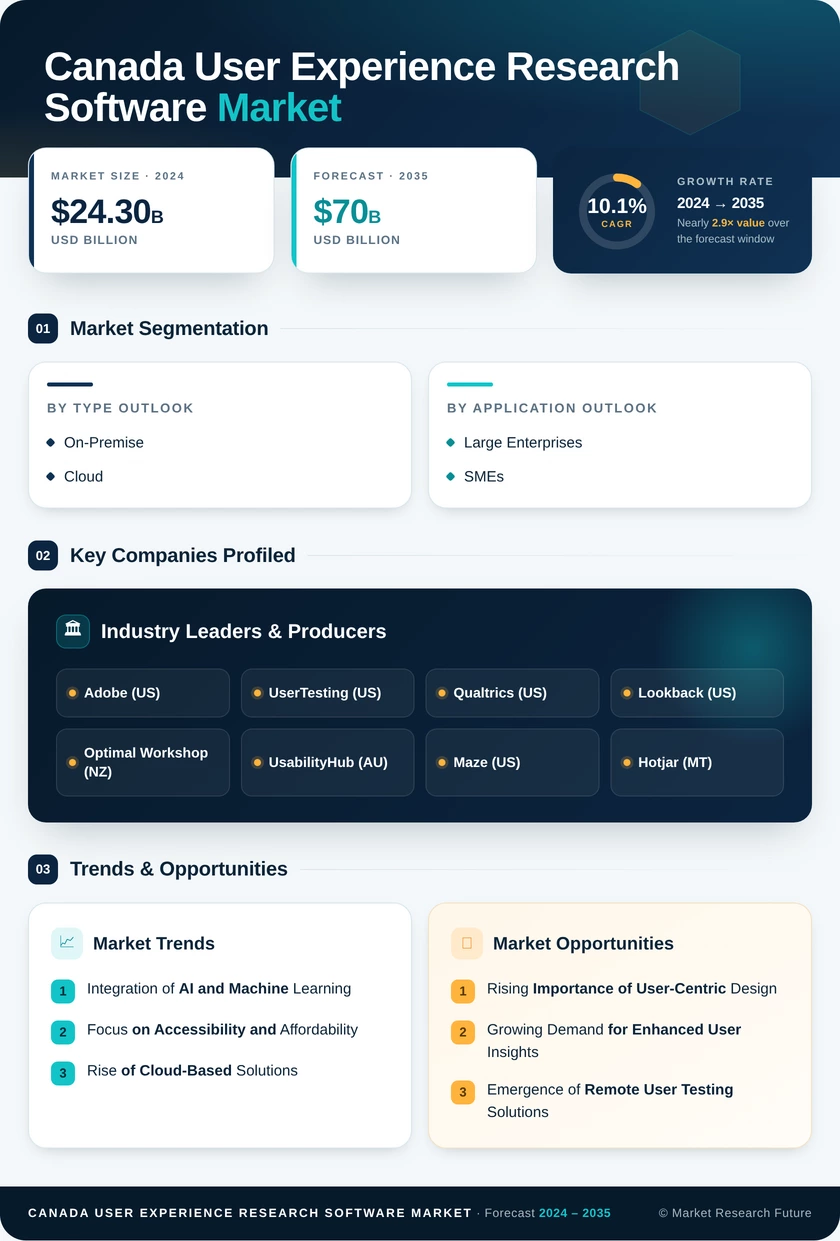 Canada User Experience Research Software Market

MARKET SIZE · 2024
$24.30B
USD BILLION

FORECAST · 2035
$70B
USD BILLION

10.1%
CAGR

GROWTH RATE
2024 → 2035
Nearly 2.9× value over the forecast window

01 Market Segmentation

BY TYPE OUTLOOK
On-Premise
Cloud

BY APPLICATION OUTLOOK
Large Enterprises
SMEs

02 Key Companies Profiled

Industry Leaders & Producers

Adobe (US)
UserTesting (US)
Qualtrics (US)
Lookback (US)
Optimal Workshop (NZ)
UsabilityHub (AU)
Maze (US)
Hotjar (MT)

03 Trends & Opportunities

Market Trends
1 Integration of AI and Machine Learning
2 Focus on Accessibility and Affordability
3 Rise of Cloud-Based Solutions

Market Opportunities
1 Rising Importance of User-Centric Design
2 Growing Demand for Enhanced User Insights
3 Emergence of Remote User Testing Solutions

CANADA USER EXPERIENCE RESEARCH SOFTWARE MARKET · Forecast 2024 – 2035
© Market Research Future