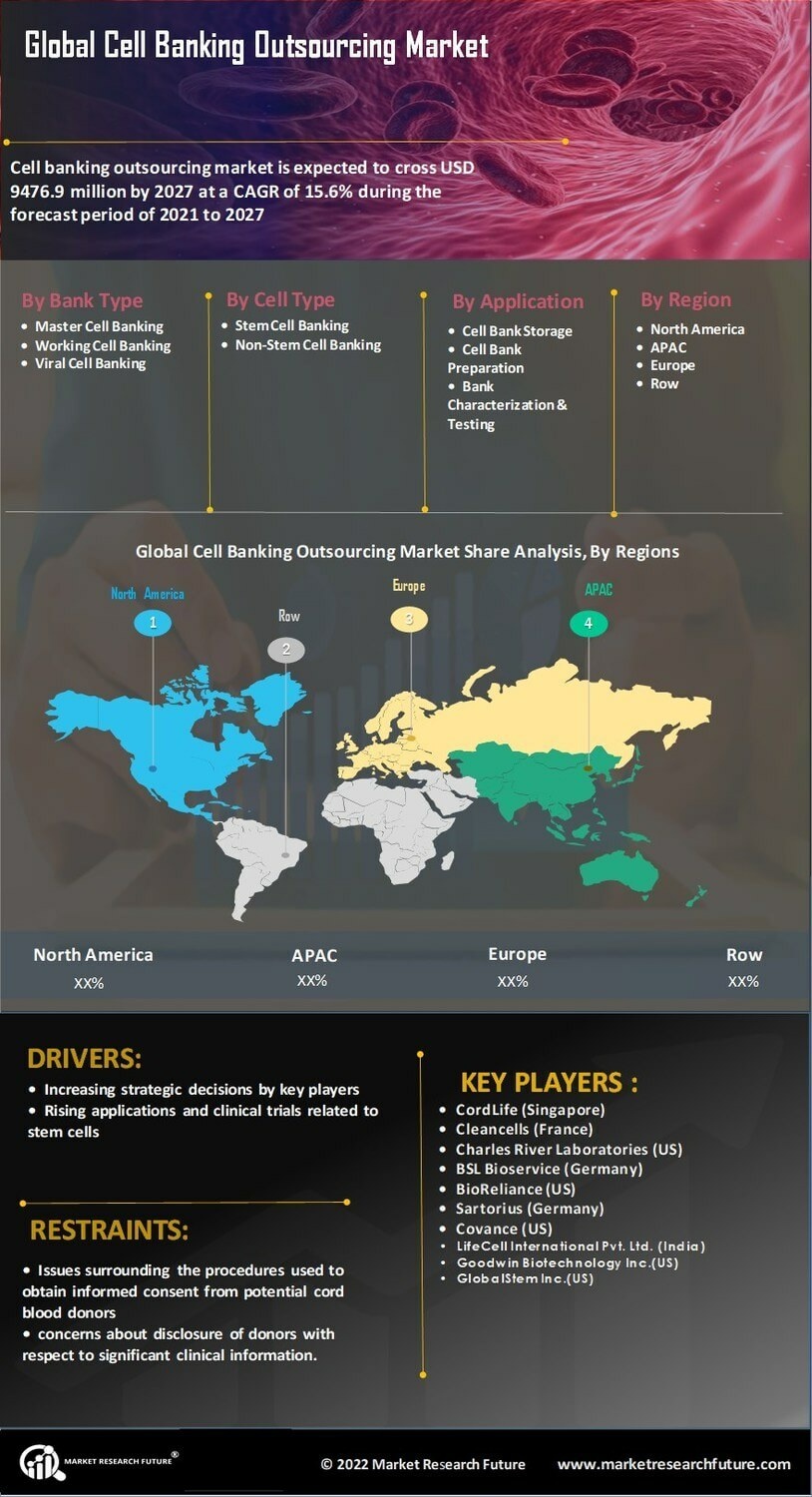 Global Cell Banking Outsourcing Market

Cell banking outsourcing market is expected to cross USD 9476.9 million by 2027 at a CAGR of 15.6% during the forecast period of 2021 to 2027

By Bank Type
• Master Cell Banking
• Working Cell Banking
• Viral Cell Banking

By Cell Type
• Stem Cell Banking
• Non-Stem Cell Banking

By Application
• Cell Bank Storage
• Cell Bank Preparation
• Bank Characterization & Testing

By Region
• North America
• APAC
• Europe
• Row

Global Cell Banking Outsourcing Market Share Analysis, By Regions

North America
1
Row
2
Europe
3
APAC
4

North America
XX%

APAC
XX%

Europe
XX%

Row
XX%

DRIVERS:
• Increasing strategic decisions by key players
• Rising applications and clinical trials related to stem cells

RESTRAINTS:
• Issues surrounding the procedures used to obtain informed consent from potential cord blood donors
• concerns about disclosure of donors with respect to significant clinical information.

KEY PLAYERS :
• CordLife (Singapore)
• Cleancells (France)
• Charles River Laboratories (US)
• BSL Bioservice (Germany)
• BioReliance (US)
• Sartorius (Germany)
• Covance (US)
• LifeCell International Pvt. Ltd. (India)
• Goodwin Biotechnology Inc.(US)
• GlobalStem Inc.(US)

MARKET RESEARCH FUTURE®

© 2022 Market Research Future

www.marketresearchfuture.com