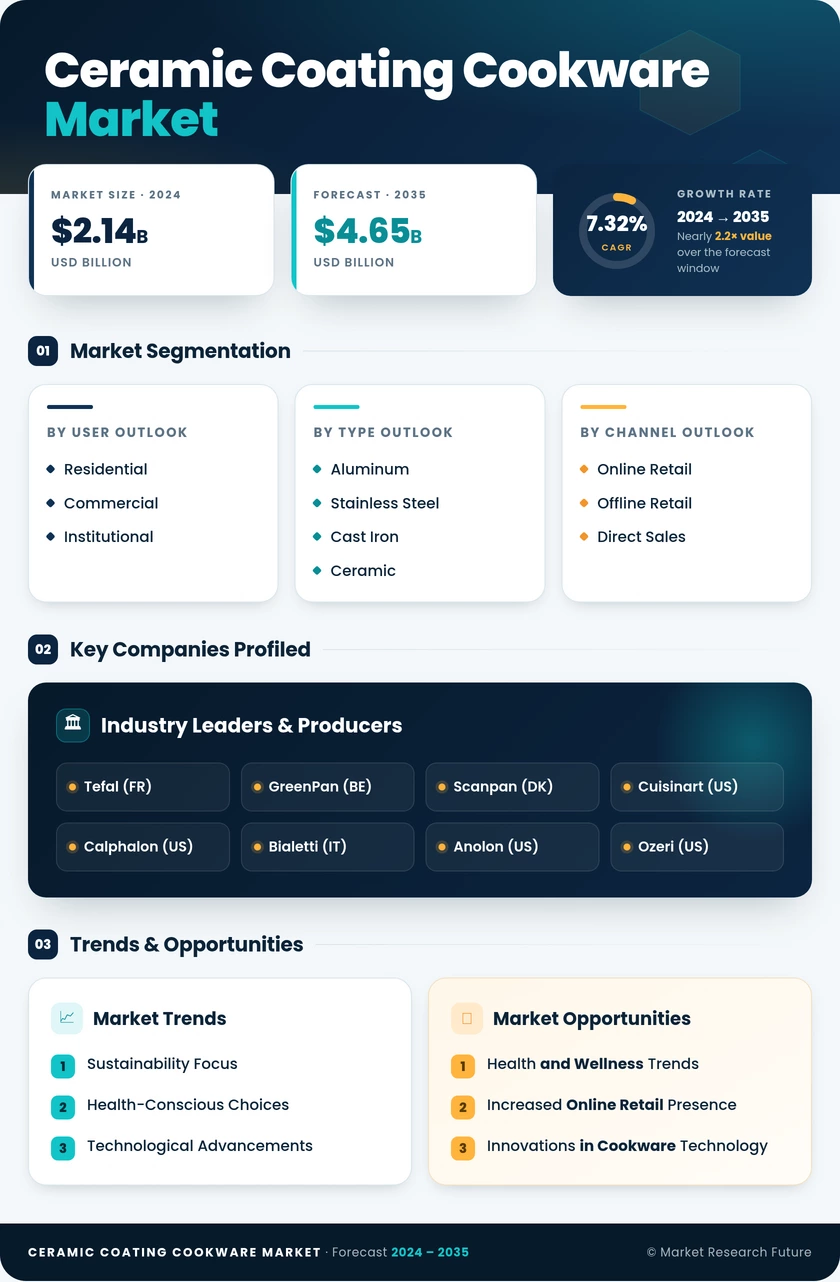 Ceramic Coating Cookware Market

MARKET SIZE · 2024
$2.14B
USD BILLION

FORECAST · 2035
$4.65B
USD BILLION

7.32%
CAGR
GROWTH RATE
2024 → 2035
Nearly 2.2× value over the forecast window

01 Market Segmentation

BY USER OUTLOOK
Residential
Commercial
Institutional

BY TYPE OUTLOOK
Aluminum
Stainless Steel
Cast Iron
Ceramic

BY CHANNEL OUTLOOK
Online Retail
Offline Retail
Direct Sales

02 Key Companies Profiled

Industry Leaders & Producers
Tefal (FR)
GreenPan (BE)
Scanpan (DK)
Cuisinart (US)
Calphalon (US)
Bialetti (IT)
Anolon (US)
Ozeri (US)

03 Trends & Opportunities

Market Trends
1 Sustainability Focus
2 Health-Conscious Choices
3 Technological Advancements

Market Opportunities
1 Health and Wellness Trends
2 Increased Online Retail Presence
3 Innovations in Cookware Technology

CERAMIC COATING COOKWARE MARKET · Forecast 2024 – 2035
© Market Research Future