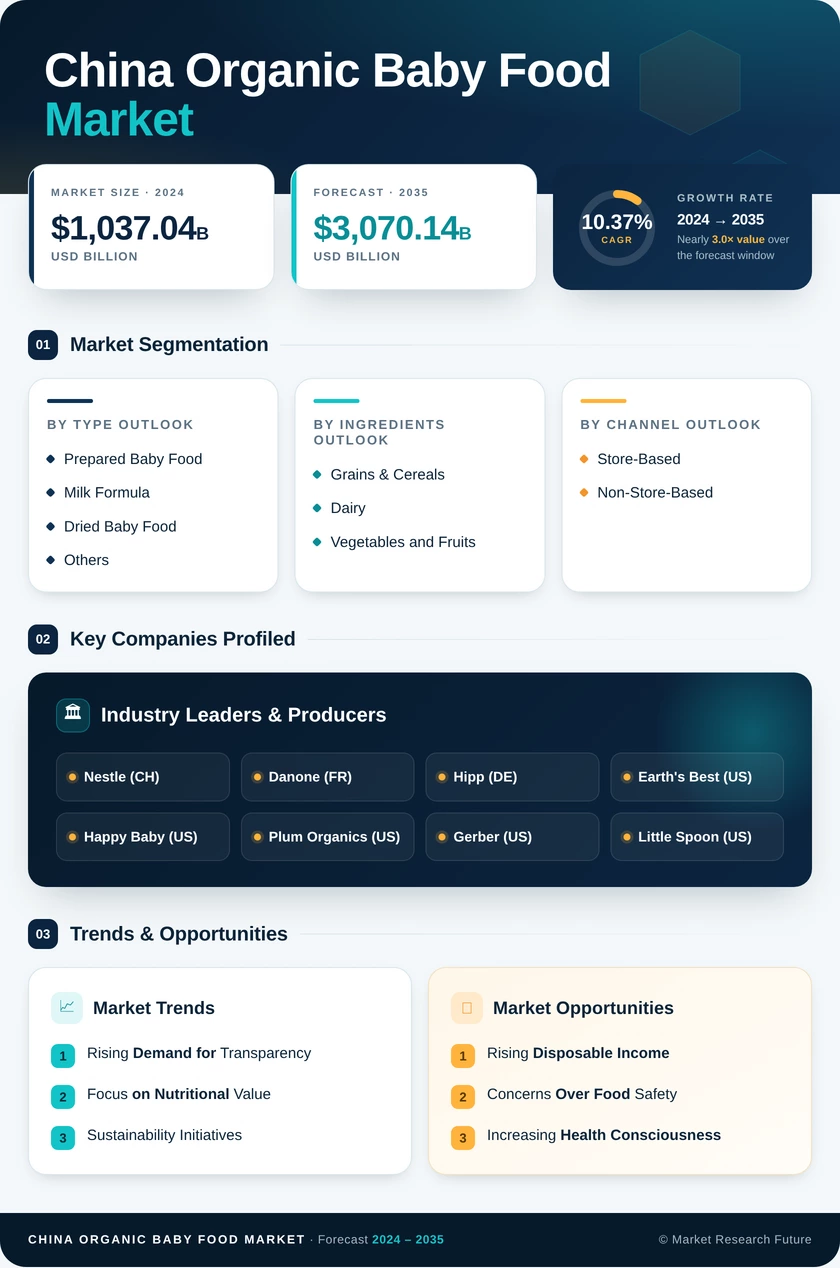 China Organic Baby Food Market

MARKET SIZE · 2024
$1,037.04B
USD BILLION

FORECAST · 2035
$3,070.14B
USD BILLION

10.37%
CAGR
GROWTH RATE
2024 → 2035
Nearly 3.0× value over the forecast window

01 Market Segmentation

BY TYPE OUTLOOK
Prepared Baby Food
Milk Formula
Dried Baby Food
Others

BY INGREDIENTS OUTLOOK
Grains & Cereals
Dairy
Vegetables and Fruits

BY CHANNEL OUTLOOK
Store-Based
Non-Store-Based

02 Key Companies Profiled

Industry Leaders & Producers

Nestle (CH)
Danone (FR)
Hipp (DE)
Earth's Best (US)
Happy Baby (US)
Plum Organics (US)
Gerber (US)
Little Spoon (US)

03 Trends & Opportunities

Market Trends
1 Rising Demand for Transparency
2 Focus on Nutritional Value
3 Sustainability Initiatives

Market Opportunities
1 Rising Disposable Income
2 Concerns Over Food Safety
3 Increasing Health Consciousness

CHINA ORGANIC BABY FOOD MARKET · Forecast 2024 – 2035
© Market Research Future