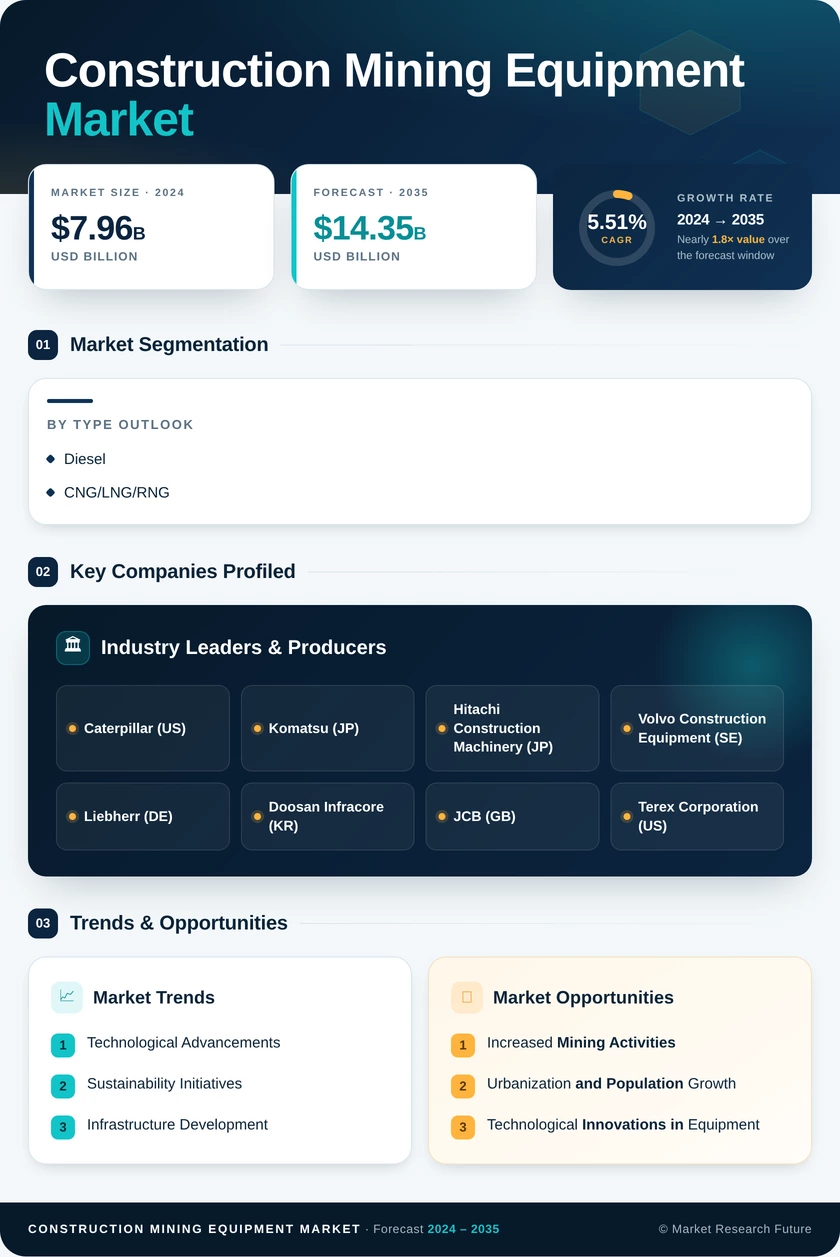 Construction Mining Equipment Market

MARKET SIZE · 2024
$7.96B
USD BILLION

FORECAST · 2035
$14.35B
USD BILLION

5.51%
CAGR

GROWTH RATE
2024 → 2035
Nearly 1.8× value over the forecast window

01 Market Segmentation

BY TYPE OUTLOOK
Diesel
CNG/LNG/RNG

02 Key Companies Profiled

Industry Leaders & Producers

Caterpillar (US)
Komatsu (JP)
Hitachi Construction Machinery (JP)
Volvo Construction Equipment (SE)
Liebherr (DE)
Doosan Infracore (KR)
JCB (GB)
Terex Corporation (US)

03 Trends & Opportunities

Market Trends
1 Technological Advancements
2 Sustainability Initiatives
3 Infrastructure Development

Market Opportunities
1 Increased Mining Activities
2 Urbanization and Population Growth
3 Technological Innovations in Equipment

CONSTRUCTION MINING EQUIPMENT MARKET · Forecast 2024 – 2035
© Market Research Future