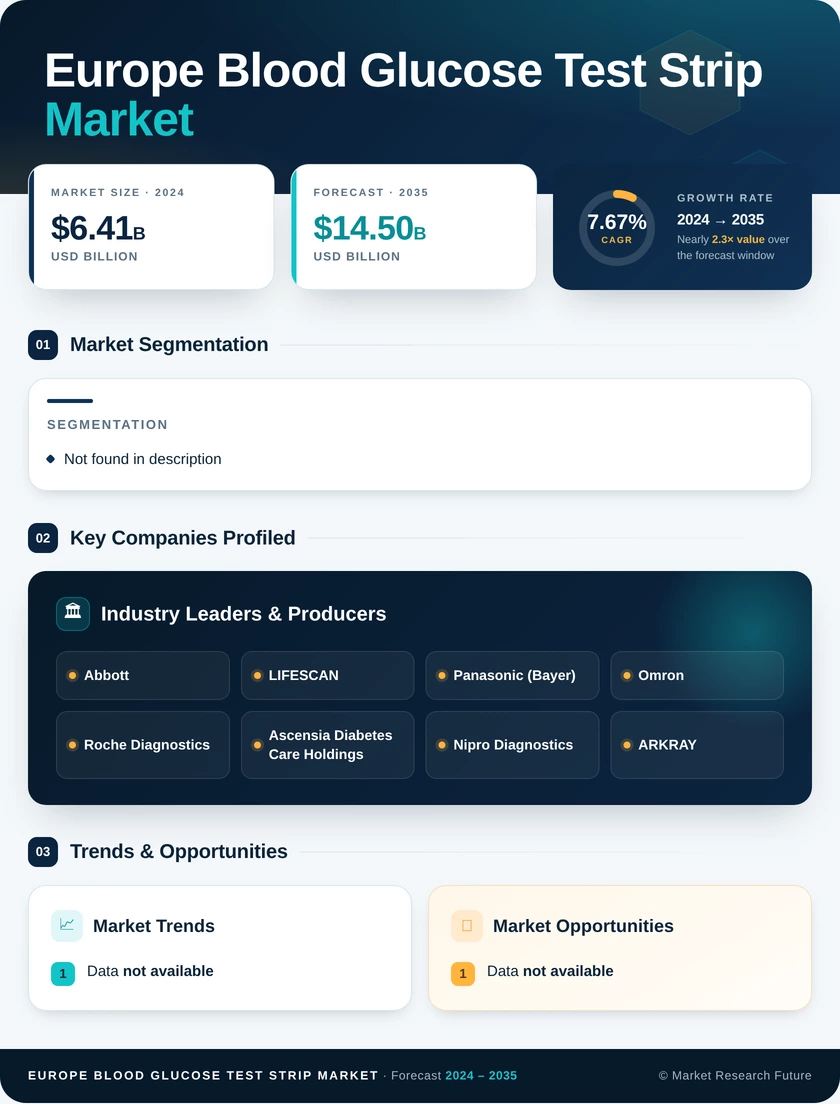 Europe Blood Glucose Test Strip Market

MARKET SIZE · 2024
$6.41B
USD BILLION

FORECAST · 2035
$14.50B
USD BILLION

7.67%
CAGR
GROWTH RATE
2024 → 2035
Nearly 2.3× value over the forecast window

01 Market Segmentation

SEGMENTATION
Not found in description

02 Key Companies Profiled

Industry Leaders & Producers

Abbott
LIFESCAN
Panasonic (Bayer)
Omron
Roche Diagnostics
Ascensia Diabetes Care Holdings
Nipro Diagnostics
ARKRAY

03 Trends & Opportunities

Market Trends
1 Data not available

Market Opportunities
1 Data not available

EUROPE BLOOD GLUCOSE TEST STRIP MARKET · Forecast 2024 – 2035
© Market Research Future