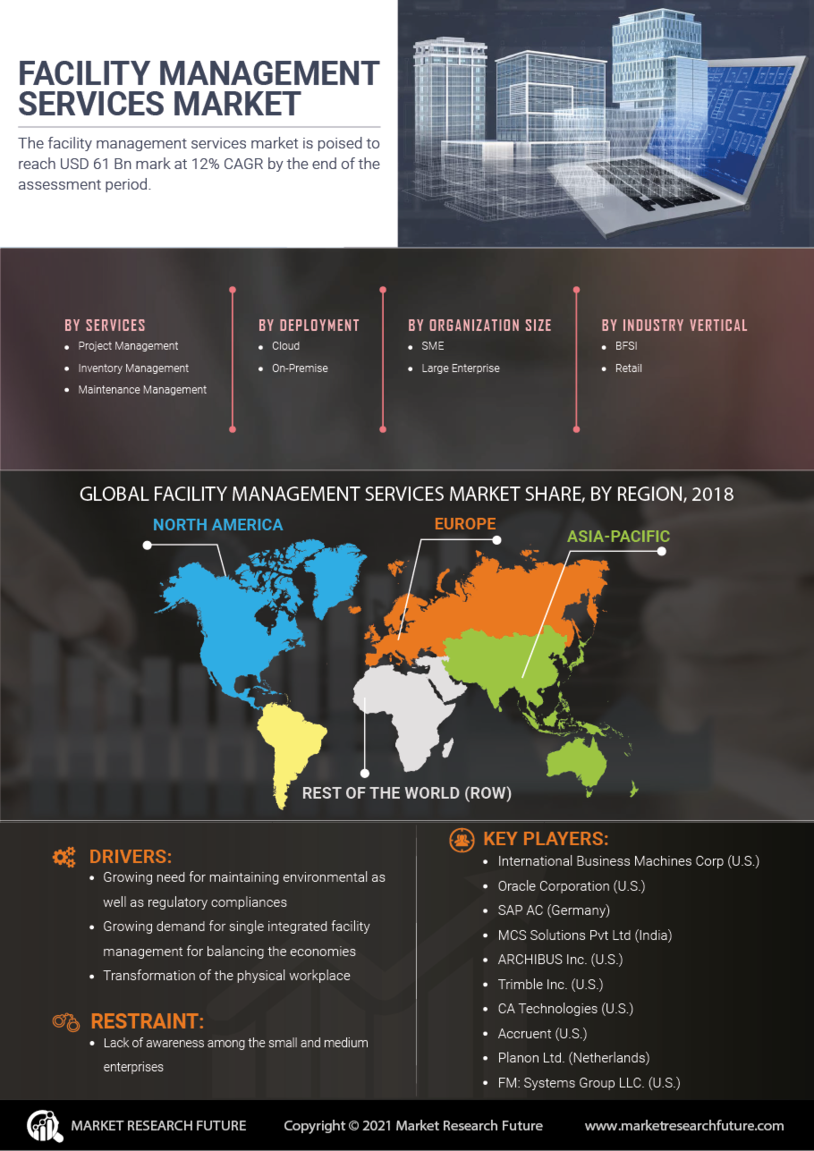 FACILITY MANAGEMENT SERVICES MARKET

The facility management services market is poised to reach USD 61 Bn mark at 12% CAGR by the end of the assessment period.

BY SERVICES
- Project Management
- Inventory Management
- Maintenance Management

BY DEPLOYMENT
- Cloud
- On-Premise

BY ORGANIZATION SIZE
- SME
- Large Enterprise

BY INDUSTRY VERTICAL
- BFSI
- Retail

GLOBAL FACILITY MANAGEMENT SERVICES MARKET SHARE, BY REGION, 2018

NORTH AMERICA

EUROPE

ASIA-PACIFIC

REST OF THE WORLD (ROW)

DRIVERS:
- Growing need for maintaining environmental as well as regulatory compliances
- Growing demand for single integrated facility management for balancing the economies
- Transformation of the physical workplace

RESTRAINT:
- Lack of awareness among the small and medium enterprises

KEY PLAYERS:
- International Business Machines Corp (U.S.)
- Oracle Corporation (U.S.)
- SAP AC (Germany)
- MCS Solutions Pvt Ltd (India)
- ARCHIBUS Inc. (U.S.)
- Trimble Inc. (U.S.)
- CA Technologies (U.S.)
- Accruent (U.S.)
- Planon Ltd. (Netherlands)
- FM: Systems Group LLC. (U.S.)

MARKET RESEARCH FUTURE

Copyright © 2021 Market Research Future

www.marketresearchfuture.com