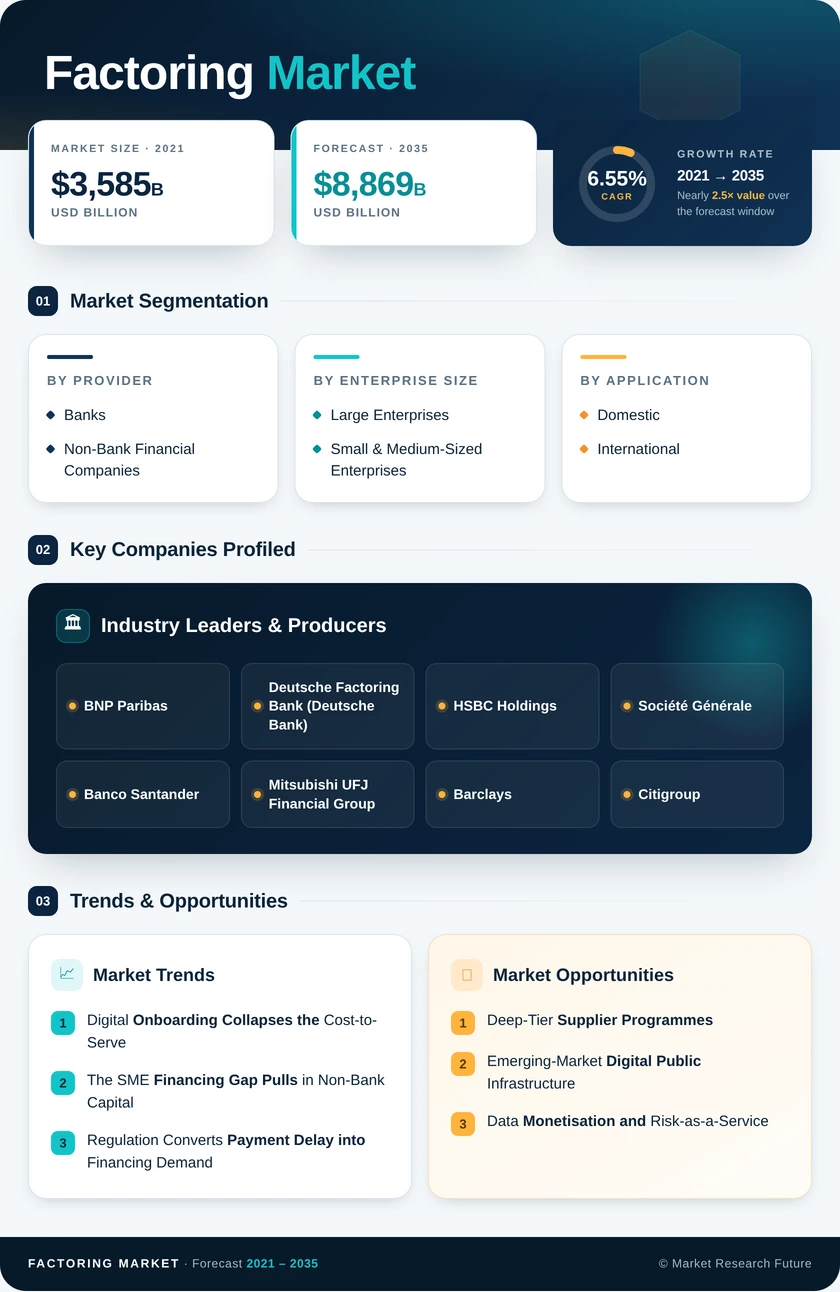 Factoring Market

MARKET SIZE · 2021
$3,585B
USD BILLION

FORECAST · 2035
$8,869B
USD BILLION

6.55%
CAGR
GROWTH RATE
2021 → 2035
Nearly 2.5× value over the forecast window

01 Market Segmentation

BY PROVIDER
Banks
Non-Bank Financial Companies

BY ENTERPRISE SIZE
Large Enterprises
Small & Medium-Sized Enterprises

BY APPLICATION
Domestic
International

02 Key Companies Profiled

Industry Leaders & Producers

BNP Paribas
Deutsche Factoring Bank (Deutsche Bank)
HSBC Holdings
Société Générale
Banco Santander
Mitsubishi UFJ Financial Group
Barclays
Citigroup

03 Trends & Opportunities

Market Trends
1 Digital Onboarding Collapses the Cost-to-Serve
2 The SME Financing Gap Pulls in Non-Bank Capital
3 Regulation Converts Payment Delay into Financing Demand

Market Opportunities
1 Deep-Tier Supplier Programmes
2 Emerging-Market Digital Public Infrastructure
3 Data Monetisation and Risk-as-a-Service

FACTORING MARKET · Forecast 2021 – 2035
© Market Research Future