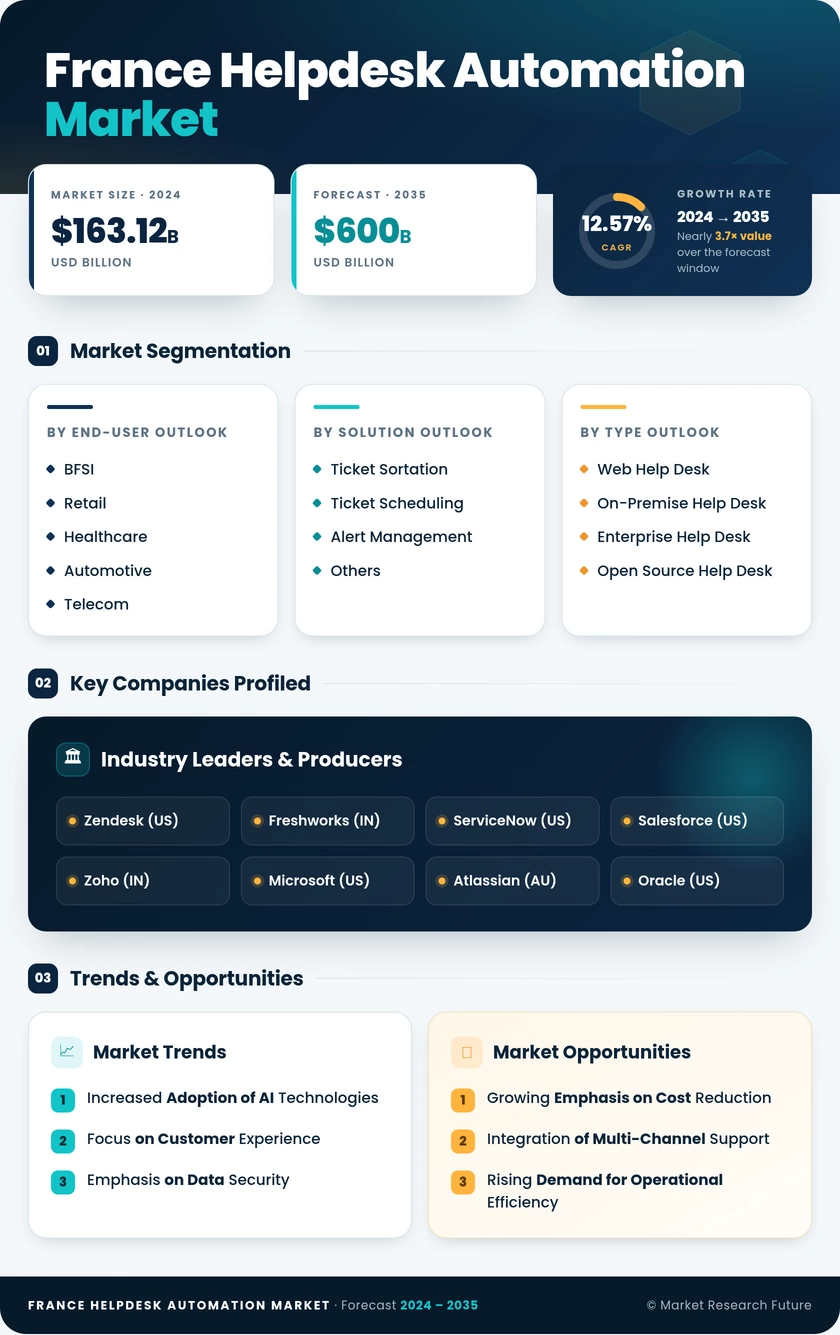 France Helpdesk Automation Market

MARKET SIZE · 2024
$163.12B
USD BILLION

FORECAST · 2035
$600B
USD BILLION

12.57%
CAGR
GROWTH RATE
2024 → 2035
Nearly 3.7× value over the forecast window

01 Market Segmentation

BY END-USER OUTLOOK
BFSI
Retail
Healthcare
Automotive
Telecom

BY SOLUTION OUTLOOK
Ticket Sortation
Ticket Scheduling
Alert Management
Others

BY TYPE OUTLOOK
Web Help Desk
On-Premise Help Desk
Enterprise Help Desk
Open Source Help Desk

02 Key Companies Profiled

Industry Leaders & Producers
Zendesk (US)
Freshworks (IN)
ServiceNow (US)
Salesforce (US)
Zoho (IN)
Microsoft (US)
Atlassian (AU)
Oracle (US)

03 Trends & Opportunities

Market Trends
1 Increased Adoption of AI Technologies
2 Focus on Customer Experience
3 Emphasis on Data Security

Market Opportunities
1 Growing Emphasis on Cost Reduction
2 Integration of Multi-Channel Support
3 Rising Demand for Operational Efficiency

FRANCE HELPDESK AUTOMATION MARKET · Forecast 2024 – 2035
© Market Research Future