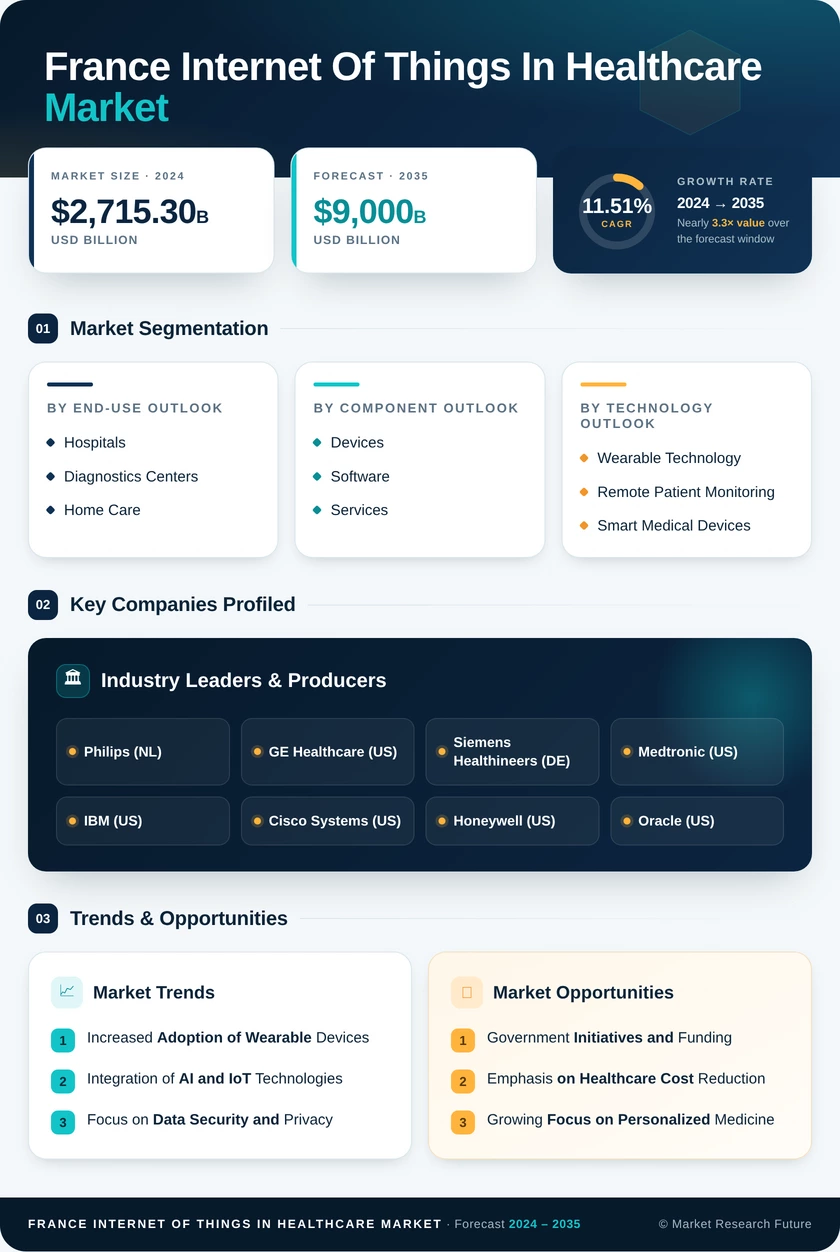 France Internet Of Things In Healthcare Market

MARKET SIZE · 2024
$2,715.30B
USD BILLION

FORECAST · 2035
$9,000B
USD BILLION

11.51%
CAGR

GROWTH RATE
2024 → 2035
Nearly 3.3× value over the forecast window

01 Market Segmentation

BY END-USE OUTLOOK
Hospitals
Diagnostics Centers
Home Care

BY COMPONENT OUTLOOK
Devices
Software
Services

BY TECHNOLOGY OUTLOOK
Wearable Technology
Remote Patient Monitoring
Smart Medical Devices

02 Key Companies Profiled

Industry Leaders & Producers

Philips (NL)
GE Healthcare (US)
Siemens Healthineers (DE)
Medtronic (US)
IBM (US)
Cisco Systems (US)
Honeywell (US)
Oracle (US)

03 Trends & Opportunities

Market Trends
1 Increased Adoption of Wearable Devices
2 Integration of AI and IoT Technologies
3 Focus on Data Security and Privacy

Market Opportunities
1 Government Initiatives and Funding
2 Emphasis on Healthcare Cost Reduction
3 Growing Focus on Personalized Medicine

FRANCE INTERNET OF THINGS IN HEALTHCARE MARKET · Forecast 2024 – 2035
© Market Research Future