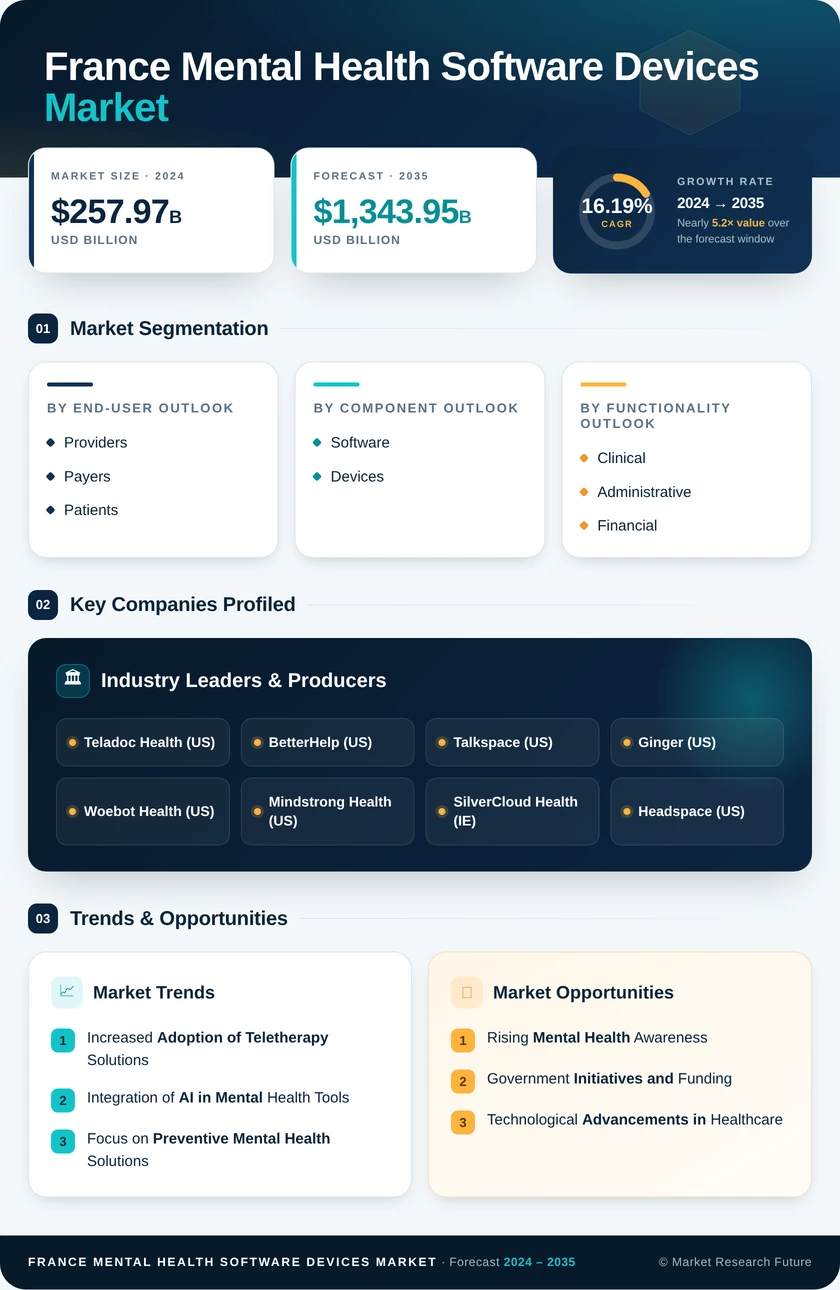 France Mental Health Software Devices Market

MARKET SIZE · 2024
$257.97B
USD BILLION

FORECAST · 2035
$1,343.95B
USD BILLION

16.19%
CAGR

GROWTH RATE
2024 → 2035
Nearly 5.2× value over the forecast window

01 Market Segmentation

BY END-USER OUTLOOK
Providers
Payers
Patients

BY COMPONENT OUTLOOK
Software
Devices

BY FUNCTIONALITY OUTLOOK
Clinical
Administrative
Financial

02 Key Companies Profiled

Industry Leaders & Producers

Teladoc Health (US)
BetterHelp (US)
Talkspace (US)
Ginger (US)
Woebot Health (US)
Mindstrong Health (US)
SilverCloud Health (IE)
Headspace (US)

03 Trends & Opportunities

Market Trends
1 Increased Adoption of Teletherapy Solutions
2 Integration of AI in Mental Health Tools
3 Focus on Preventive Mental Health Solutions

Market Opportunities
1 Rising Mental Health Awareness
2 Government Initiatives and Funding
3 Technological Advancements in Healthcare

FRANCE MENTAL HEALTH SOFTWARE DEVICES MARKET · Forecast 2024 – 2035
© Market Research Future