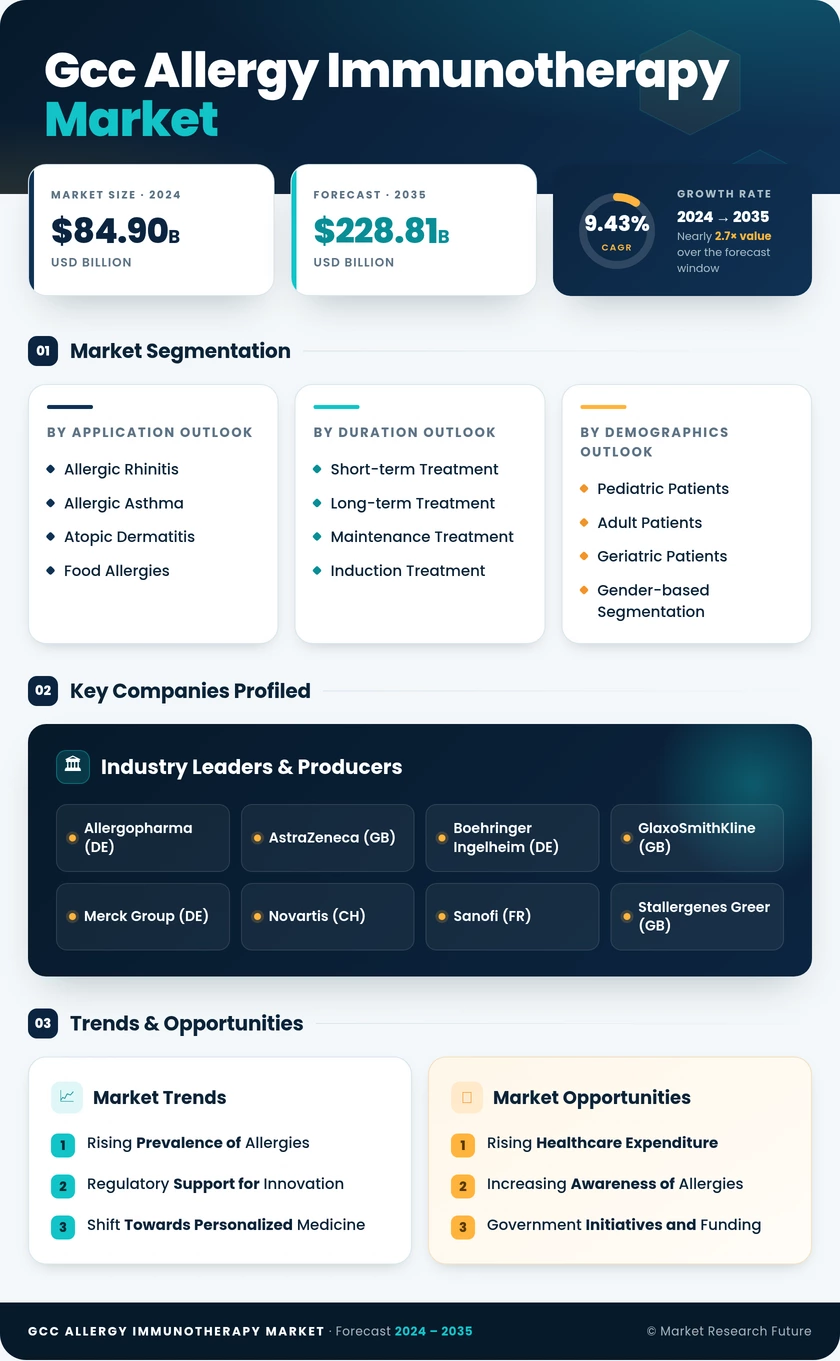 Gcc Allergy Immunotherapy Market

MARKET SIZE · 2024
$84.90B
USD BILLION

FORECAST · 2035
$228.81B
USD BILLION

9.43%
CAGR
GROWTH RATE
2024 → 2035
Nearly 2.7× value over the forecast window

01 Market Segmentation

BY APPLICATION OUTLOOK
Allergic Rhinitis
Allergic Asthma
Atopic Dermatitis
Food Allergies

BY DURATION OUTLOOK
Short-term Treatment
Long-term Treatment
Maintenance Treatment
Induction Treatment

BY DEMOGRAPHICS OUTLOOK
Pediatric Patients
Adult Patients
Geriatric Patients
Gender-based Segmentation

02 Key Companies Profiled

Industry Leaders & Producers

Allergopharma (DE)
AstraZeneca (GB)
Boehringer Ingelheim (DE)
GlaxoSmithKline (GB)
Merck Group (DE)
Novartis (CH)
Sanofi (FR)
Stallergenes Greer (GB)

03 Trends & Opportunities

Market Trends
1 Rising Prevalence of Allergies
2 Regulatory Support for Innovation
3 Shift Towards Personalized Medicine

Market Opportunities
1 Rising Healthcare Expenditure
2 Increasing Awareness of Allergies
3 Government Initiatives and Funding

GCC ALLERGY IMMUNOTHERAPY MARKET · Forecast 2024 – 2035
© Market Research Future