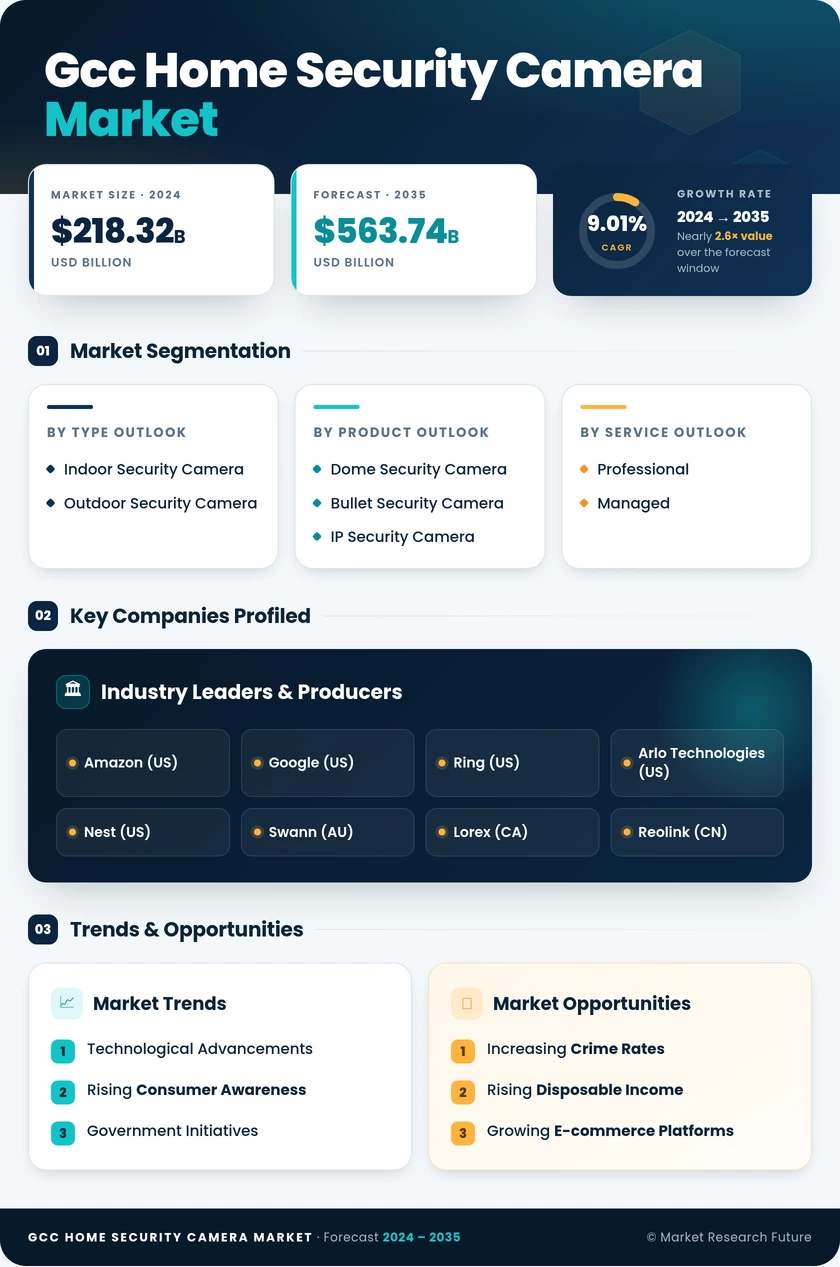 Gcc Home Security Camera Market

MARKET SIZE · 2024
$218.32B
USD BILLION

FORECAST · 2035
$563.74B
USD BILLION

9.01%
CAGR
GROWTH RATE
2024 → 2035
Nearly 2.6× value over the forecast window

01 Market Segmentation

BY TYPE OUTLOOK
Indoor Security Camera
Outdoor Security Camera

BY PRODUCT OUTLOOK
Dome Security Camera
Bullet Security Camera
IP Security Camera

BY SERVICE OUTLOOK
Professional
Managed

02 Key Companies Profiled

Industry Leaders & Producers

Amazon (US)
Google (US)
Ring (US)
Arlo Technologies (US)
Nest (US)
Swann (AU)
Lorex (CA)
Reolink (CN)

03 Trends & Opportunities

Market Trends
1 Technological Advancements
2 Rising Consumer Awareness
3 Government Initiatives

Market Opportunities
1 Increasing Crime Rates
2 Rising Disposable Income
3 Growing E-commerce Platforms

GCC HOME SECURITY CAMERA MARKET · Forecast 2024 – 2035
© Market Research Future