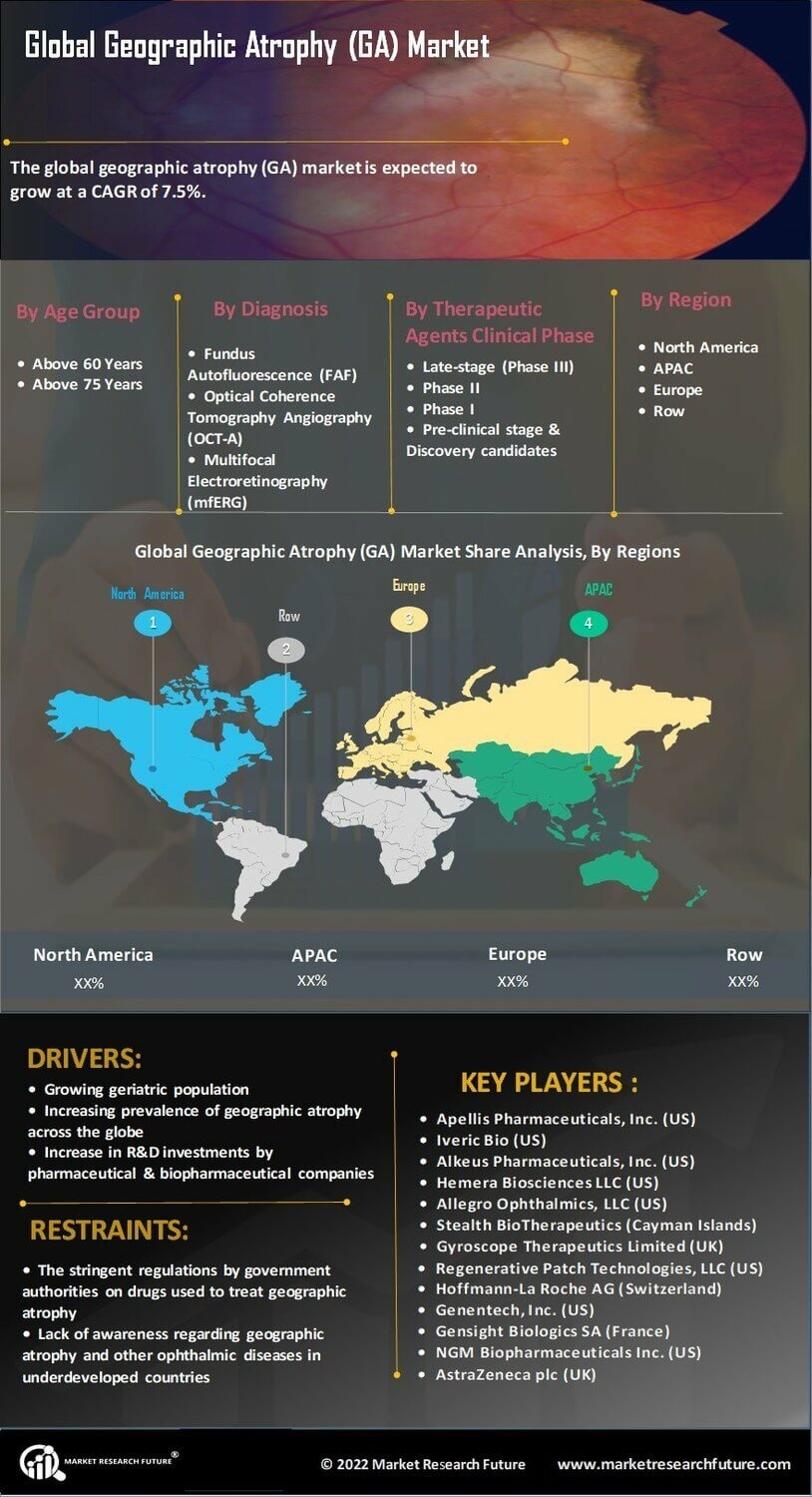 Global Geographic Atrophy (GA) Market

The global geographic atrophy (GA) market is expected to grow at a CAGR of 7.5%.

By Age Group
• Above 60 Years
• Above 75 Years

By Diagnosis
• Fundus Autofluorescence (FAF)
• Optical Coherence Tomography Angiography (OCT-A)
• Multifocal Electroretinography (mfERG)

By Therapeutic Agents Clinical Phase
• Late-stage (Phase III)
• Phase II
• Phase I
• Pre-clinical stage & Discovery candidates

By Region
• North America
• APAC
• Europe
• Row

Global Geographic Atrophy (GA) Market Share Analysis, By Regions

North America 1
Row 2
Europe 3
APAC 4

North America XX%
APAC XX%
Europe XX%
Row XX%

DRIVERS:
• Growing geriatric population
• Increasing prevalence of geographic atrophy across the globe
• Increase in R&D investments by pharmaceutical & biopharmaceutical companies

RESTRAINTS:
• The stringent regulations by government authorities on drugs used to treat geographic atrophy
• Lack of awareness regarding geographic atrophy and other ophthalmic diseases in underdeveloped countries

KEY PLAYERS :
• Apellis Pharmaceuticals, Inc. (US)
• Iveric Bio (US)
• Alkeus Pharmaceuticals, Inc. (US)
• Hemera Biosciences LLC (US)
• Allegro Ophthalmics, LLC (US)
• Stealth BioTherapeutics (Cayman Islands)
• Gyroscope Therapeutics Limited (UK)
• Regenerative Patch Technologies, LLC (US)
• Hoffmann-La Roche AG (Switzerland)
• Genentech, Inc. (US)
• Gensight Biologics SA (France)
• NGM Biopharmaceuticals Inc. (US)
• AstraZeneca plc (UK)

MARKET RESEARCH FUTURE®
© 2022 Market Research Future
www.marketresearchfuture.com