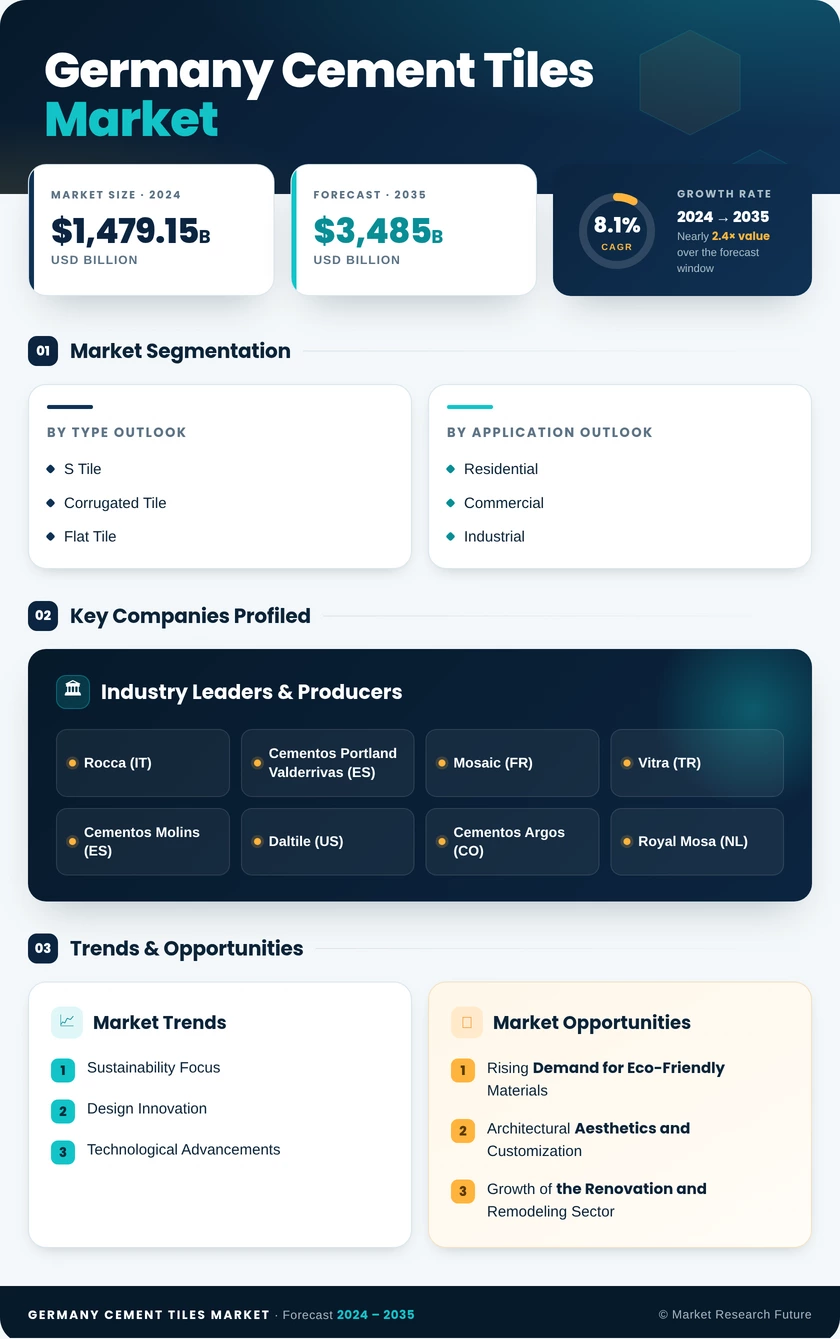 Germany Cement Tiles Market

MARKET SIZE · 2024
$1,479.15B
USD BILLION

FORECAST · 2035
$3,485B
USD BILLION

8.1%
CAGR

GROWTH RATE
2024 → 2035
Nearly 2.4× value over the forecast window

01 Market Segmentation

BY TYPE OUTLOOK
S Tile
Corrugated Tile
Flat Tile

BY APPLICATION OUTLOOK
Residential
Commercial
Industrial

02 Key Companies Profiled

Industry Leaders & Producers

Rocca (IT)
Cementos Portland Valderrivas (ES)
Mosaic (FR)
Vitra (TR)
Cementos Molins (ES)
Daltile (US)
Cementos Argos (CO)
Royal Mosa (NL)

03 Trends & Opportunities

Market Trends
1 Sustainability Focus
2 Design Innovation
3 Technological Advancements

Market Opportunities
1 Rising Demand for Eco-Friendly Materials
2 Architectural Aesthetics and Customization
3 Growth of the Renovation and Remodeling Sector

GERMANY CEMENT TILES MARKET · Forecast 2024 – 2035
© Market Research Future